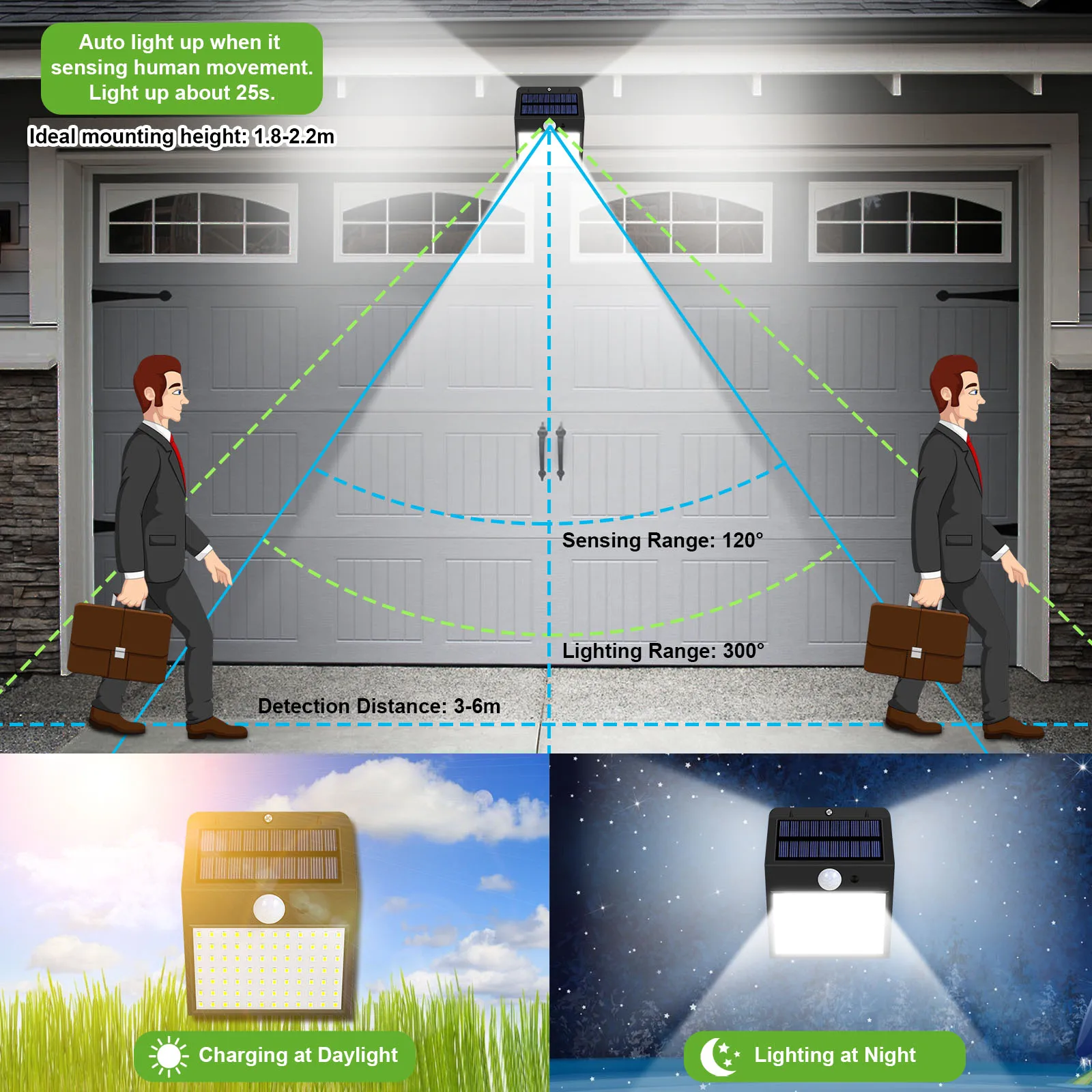 Auto light up when it sensing human movement. Light up about 25s.

Ideal mounting height: 1.8-2.2m

Sensing Range: 120°

Lighting Range: 300°

Detection Distance: 3-6m

Charging at Daylight

Lighting at Night