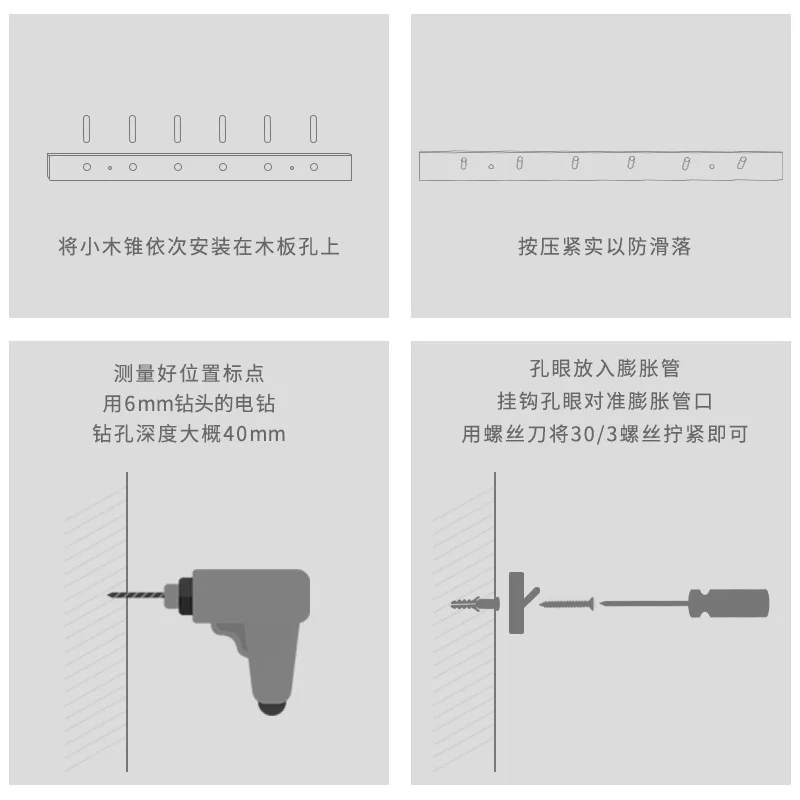 将小木锥依次安装在木板孔上

按压紧实以防滑落

测量好位置标点
用6mm钻头的电钻
钻孔深度大概40mm

孔眼放入膨胀管
挂钩孔眼对准膨胀管口
用螺丝刀将30/3螺丝拧紧即可