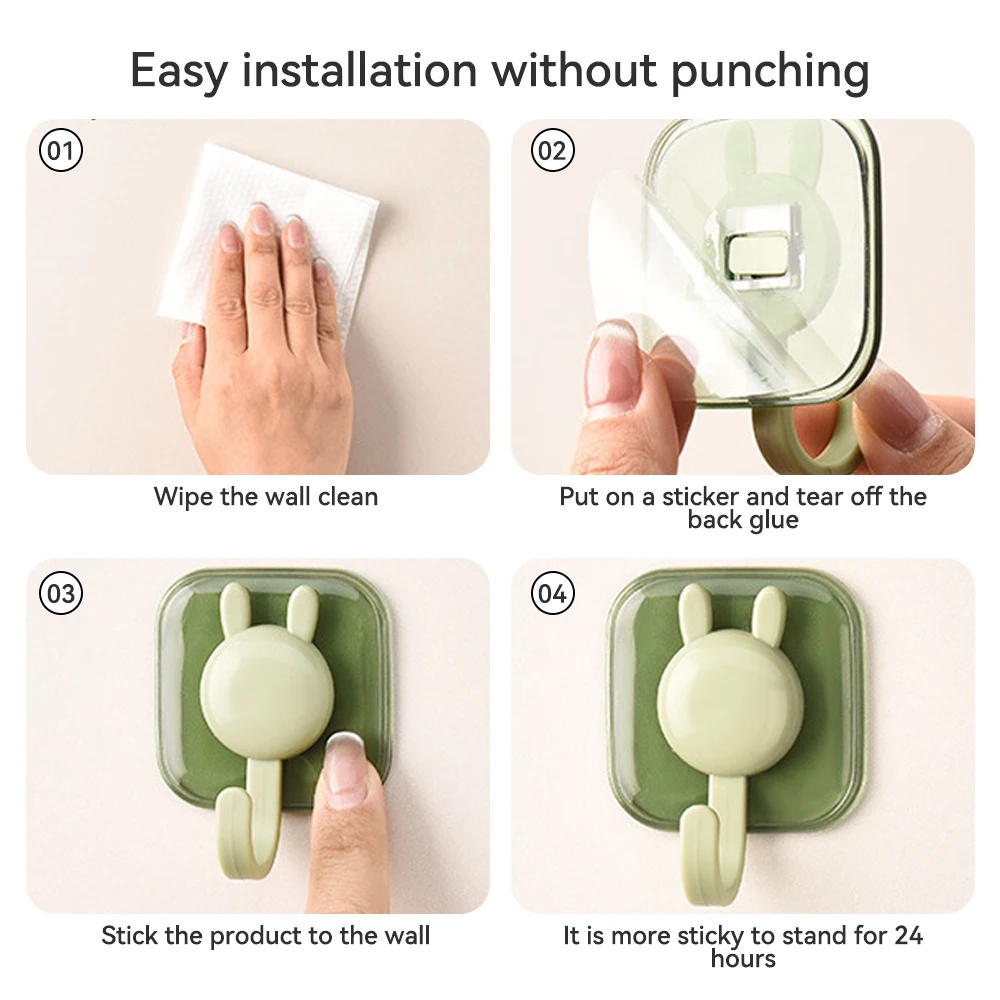 Easy installation without punching

01

Wipe the wall clean

02

Put on a sticker and tear off the back glue

03

Stick the product to the wall

04

It is more sticky to stand for 24 hours