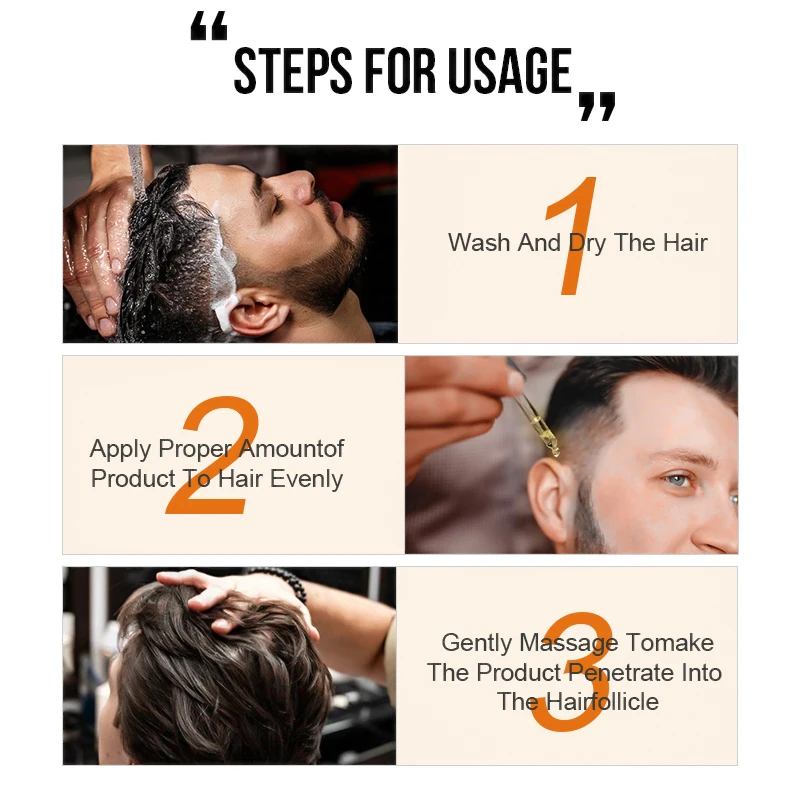 “STEPS FOR USAGE”

1
Wash And Dry The Hair

2
Apply Proper Amountof Product To Hair Evenly

3
Gently Massage Tomake The Product Penetrate Into The Hairfollicle