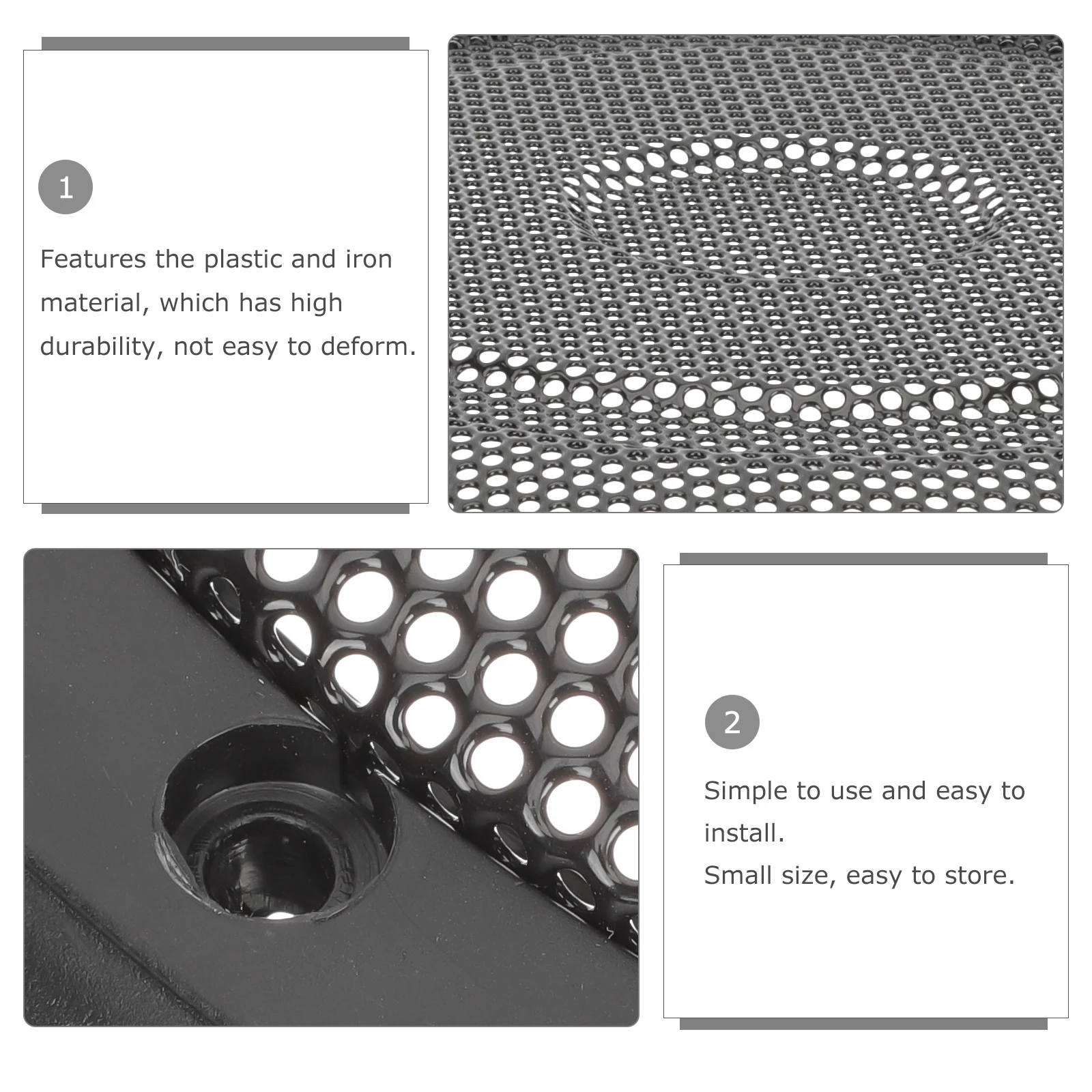 1

Features the plastic and iron material, which has high durability, not easy to deform.

2

Simple to use and easy to install.
Small size, easy to store.