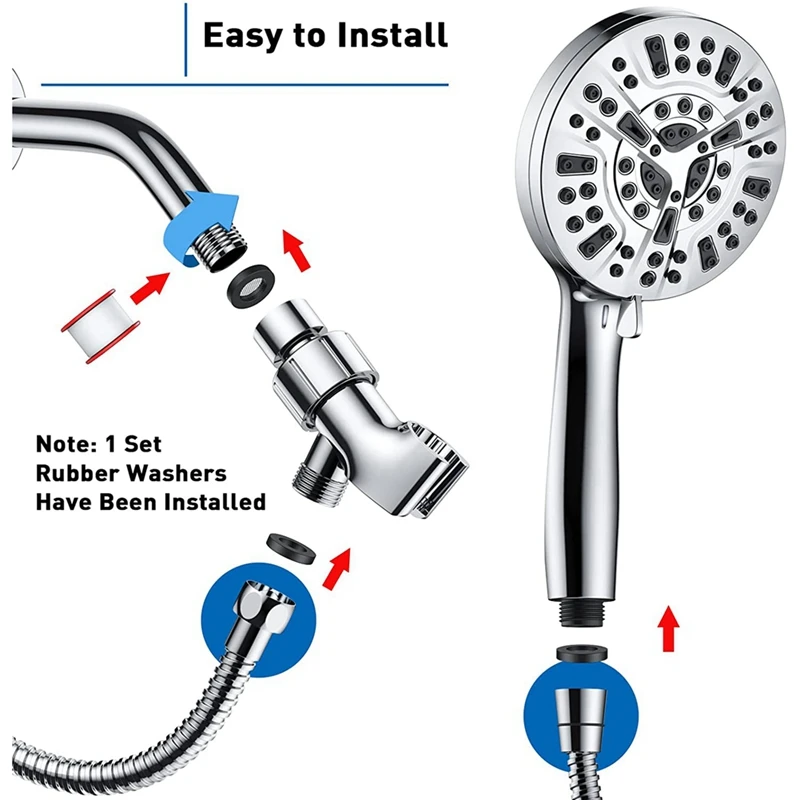 Easy to Install

Note: 1 Set Rubber Washers Have Been Installed