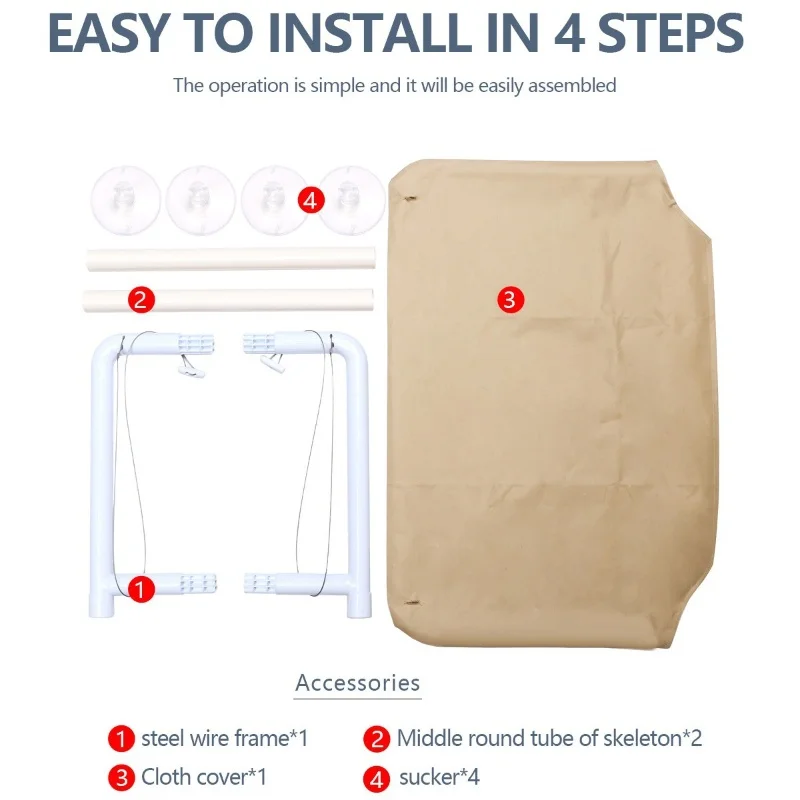 EASY TO INSTALL IN 4 STEPS

The operation is simple and it will be easily assembled

4

2

3

1

Accessories

1 steel wire frame*1
2 Middle round tube of skeleton*2
3 Cloth cover*1
4 sucker*4