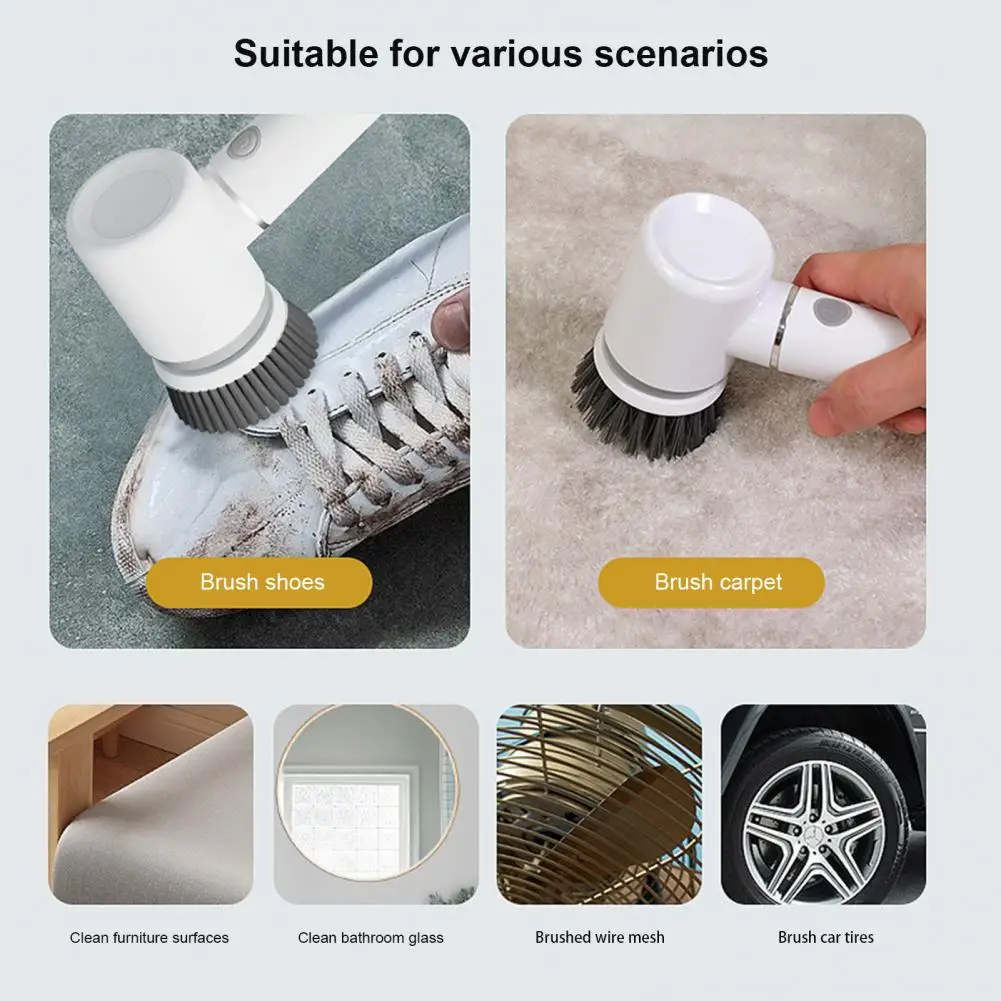 Suitable for various scenarios

Brush shoes

Brush carpet

Clean furniture surfaces

Clean bathroom glass

Brushed wire mesh

Brush car tires