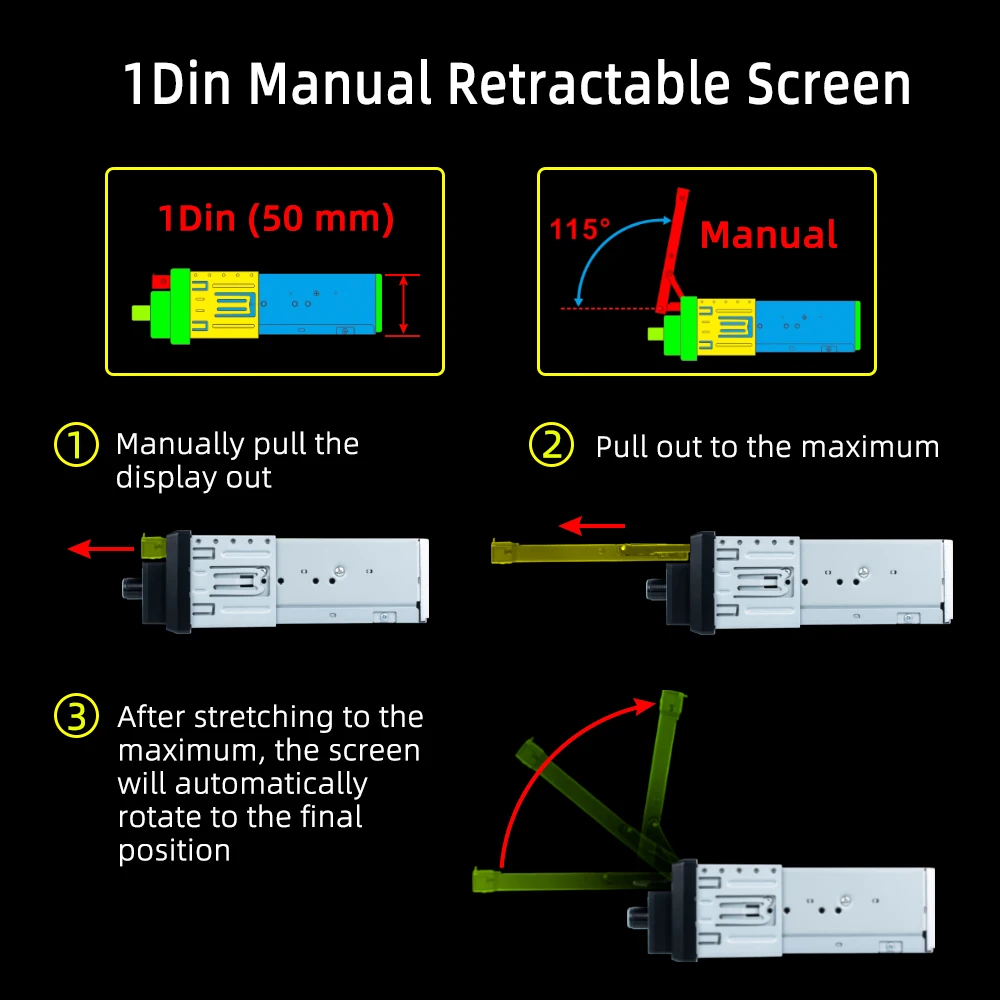 1Din Manual Retractable Screen

1Din (50 mm)

115°

Manual

① Manually pull the display out

② Pull out to the maximum

③ After stretching to the maximum, the screen will automatically rotate to the final position