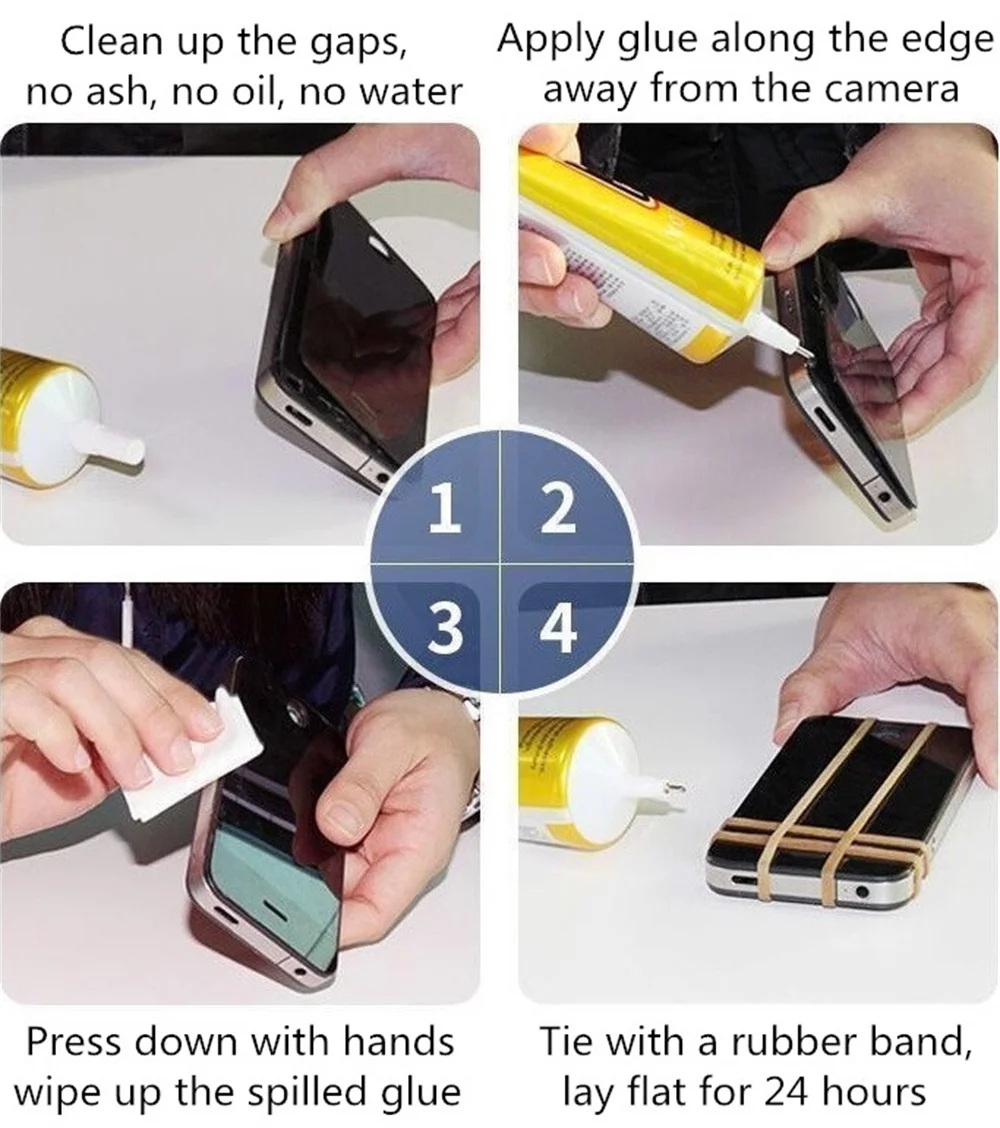 Clean up the gaps, no ash, no oil, no water

Apply glue along the edge away from the camera

1 2
3 4

Press down with hands wipe up the spilled glue

Tie with a rubber band, lay flat for 24 hours