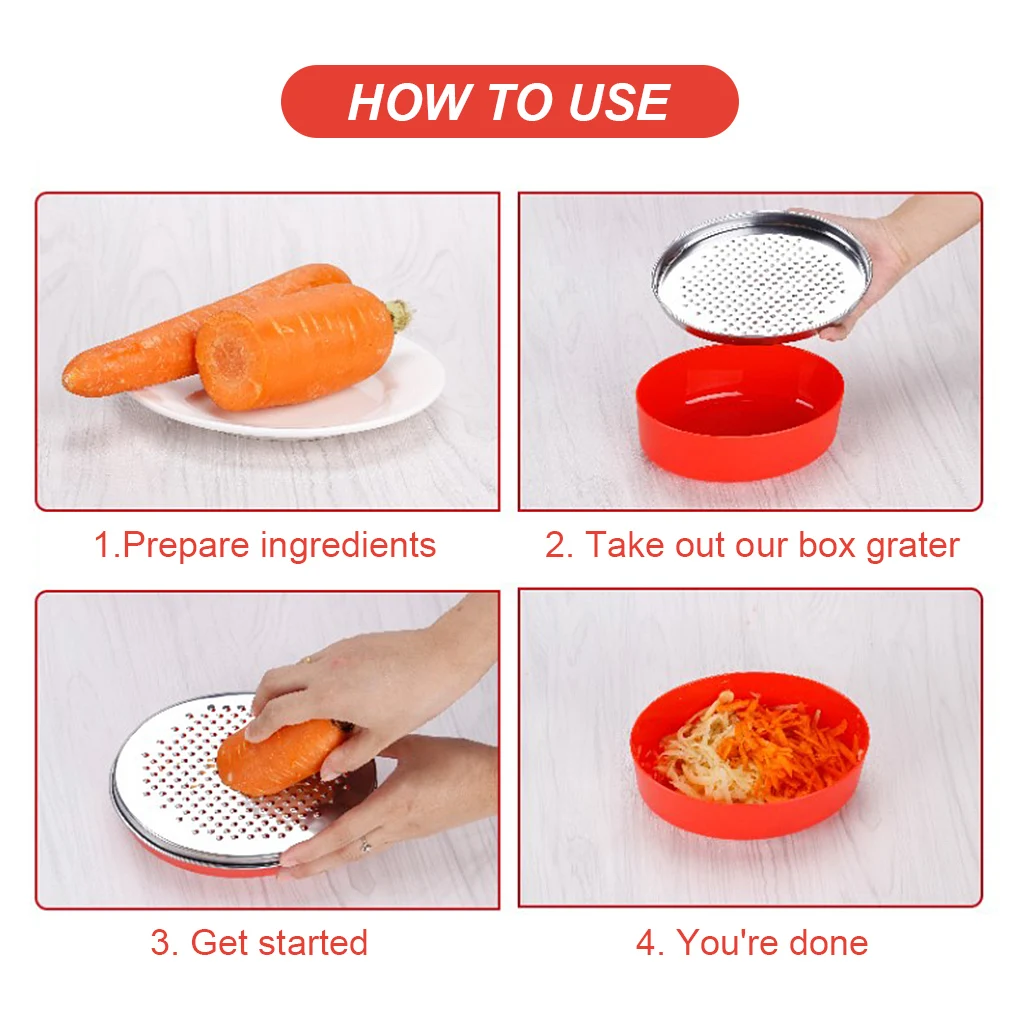 HOW TO USE

1.Prepare ingredients

2. Take out our box grater

3. Get started

4. You're done