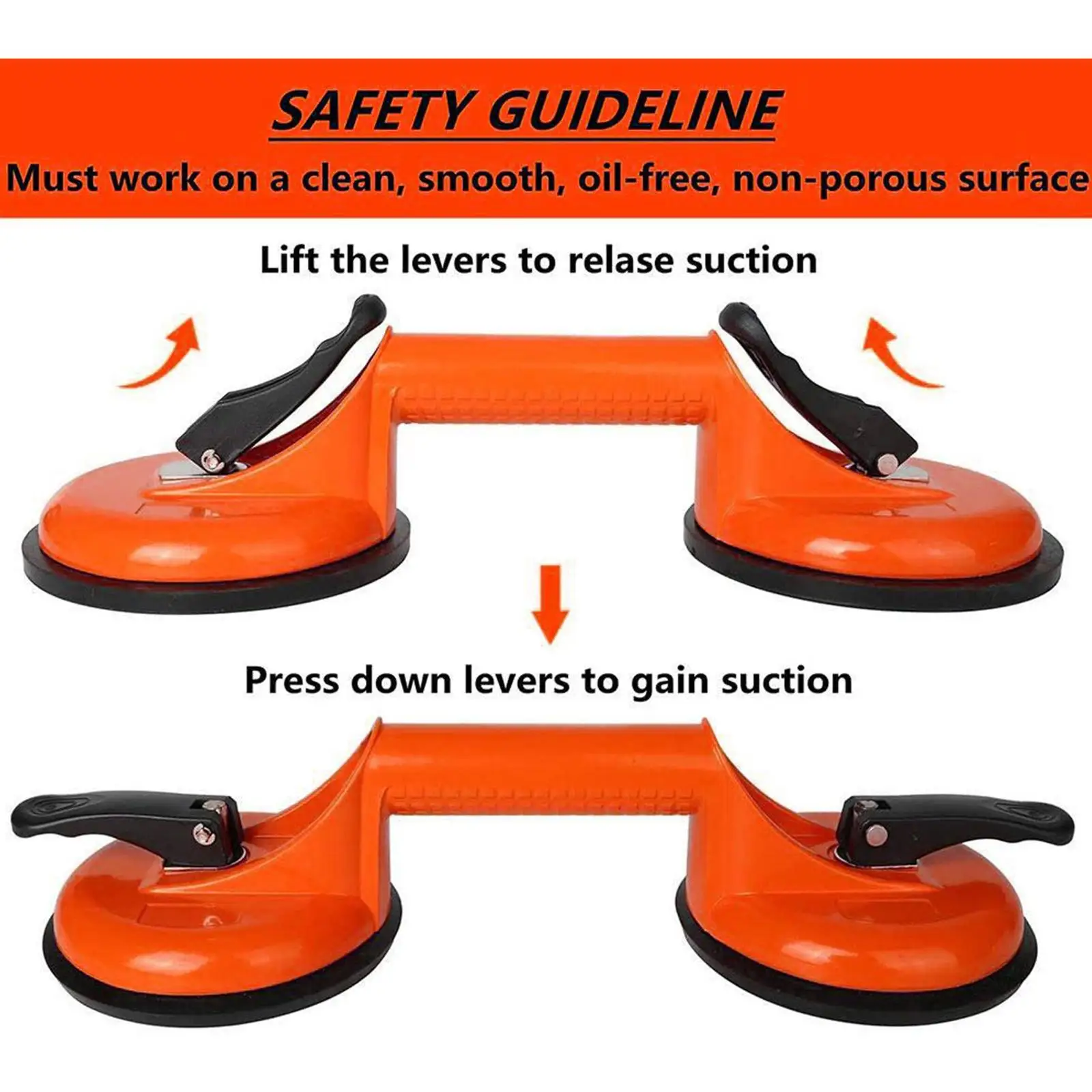 SAFETY GUIDELINE

Must work on a clean, smooth, oil-free, non-porous surface

Lift the levers to relase suction

Press down levers to gain suction