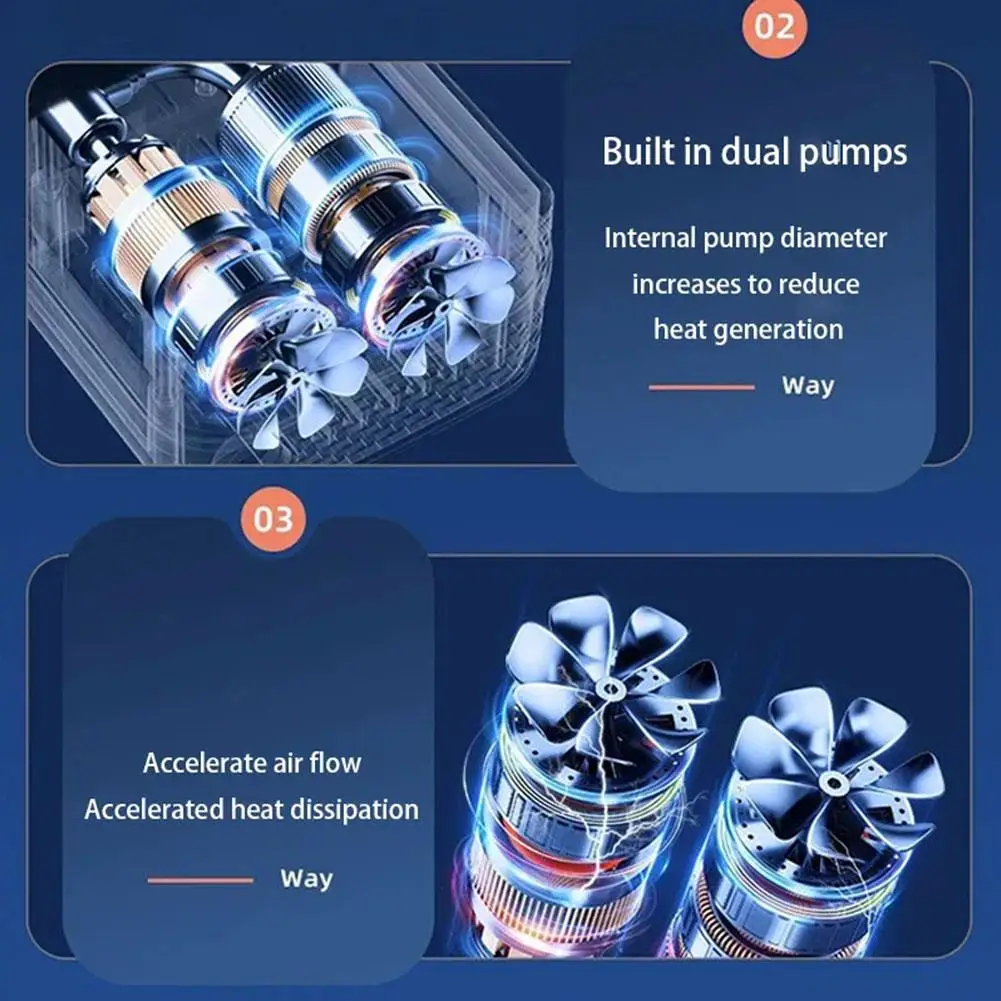 02

Built in dual pumps

Internal pump diameter increases to reduce heat generation

Way

03

Accelerate air flow
Accelerated heat dissipation

Way