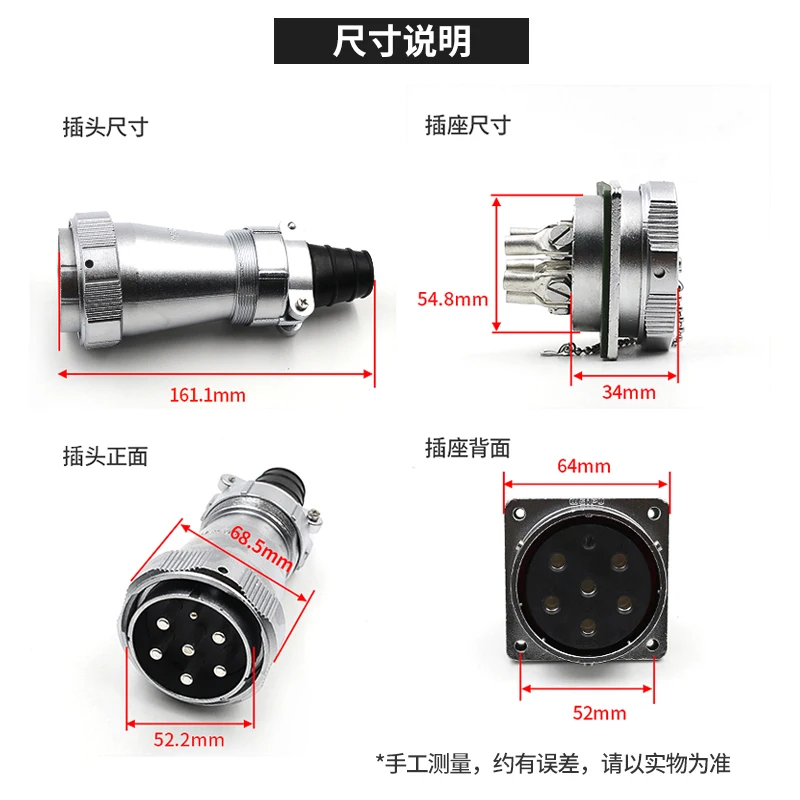 尺寸说明

插头尺寸

161.1mm

插座尺寸

54.8mm

34mm

插头正面

68.5mm

52.2mm

插座背面

64mm

52mm

*手工测量，约有误差，请以实物为准