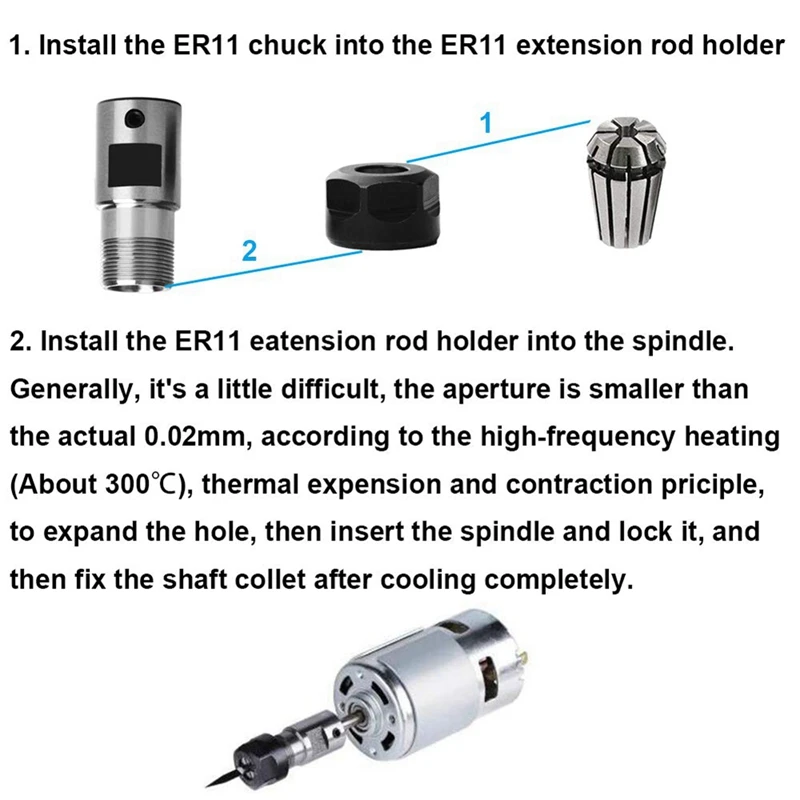 1. Install the ER11 chuck into the ER11 extension rod holder

1

2

2. Install the ER11 eatension rod holder into the spindle. Generally, it's a little difficult, the aperture is smaller than the actual 0.02mm, according to the high-frequency heating (About 300℃), thermal expension and contraction priciple, to expand the hole, then insert the spindle and lock it, and then fix the shaft collet after cooling completely.