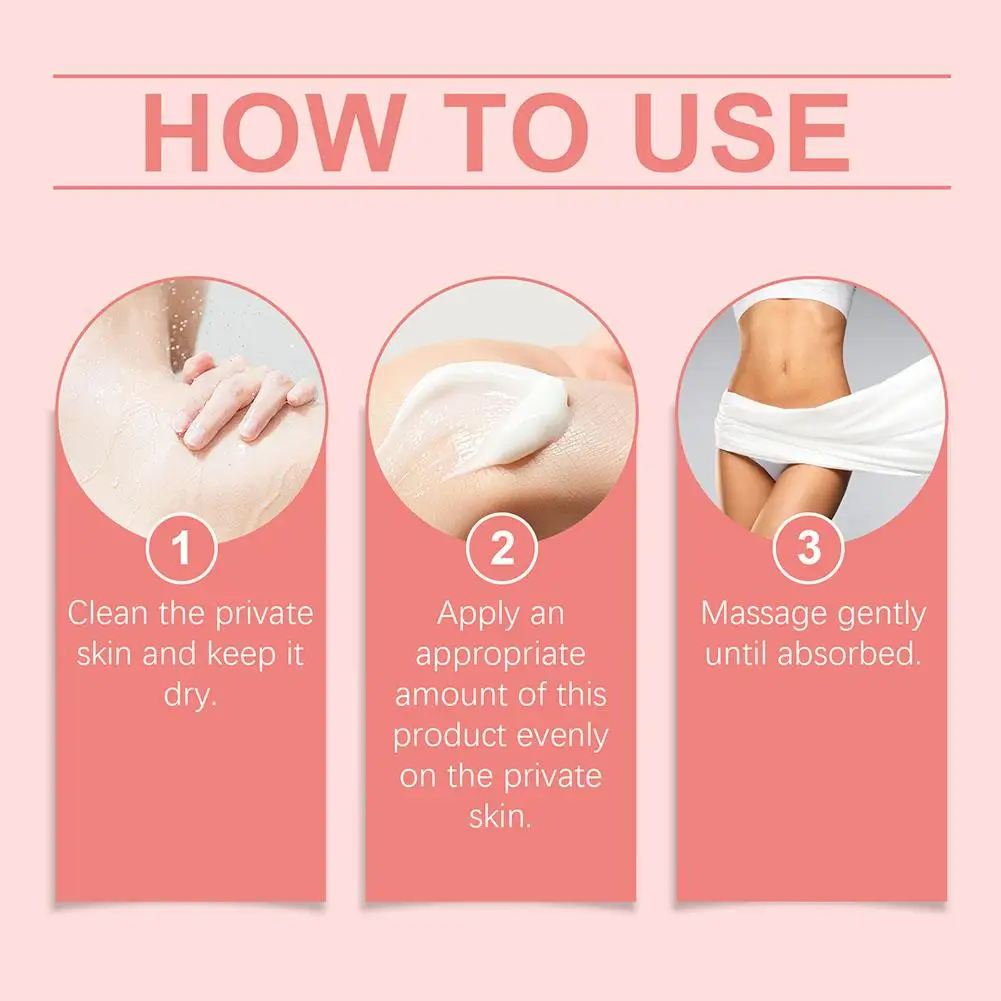 HOW TO USE

1
Clean the private skin and keep it dry.

2
Apply an appropriate amount of this product evenly on the private skin.

3
Massage gently until absorbed.