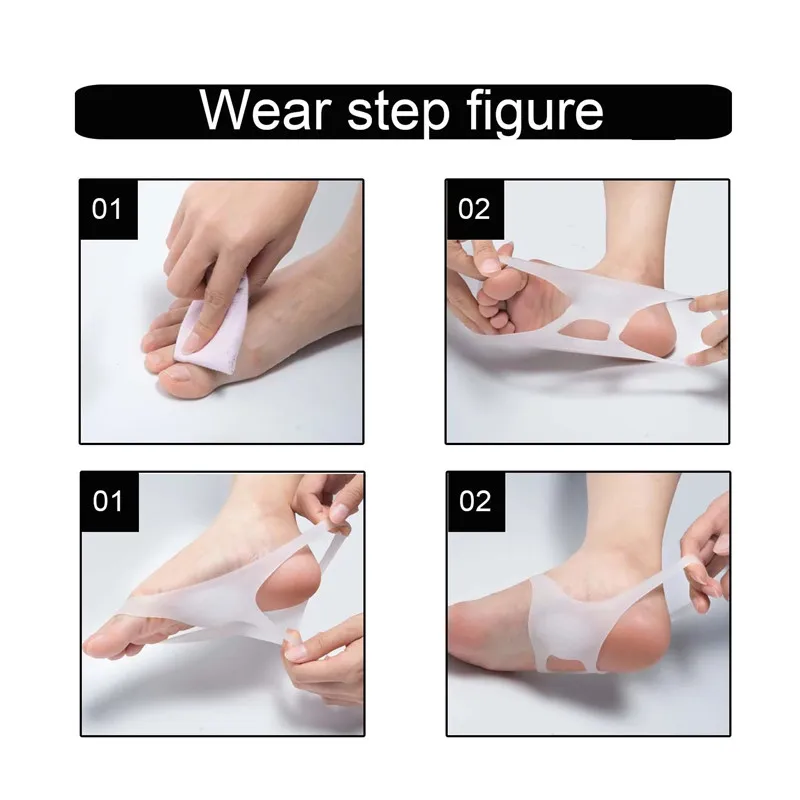 Wear step figure

01

02

01

02