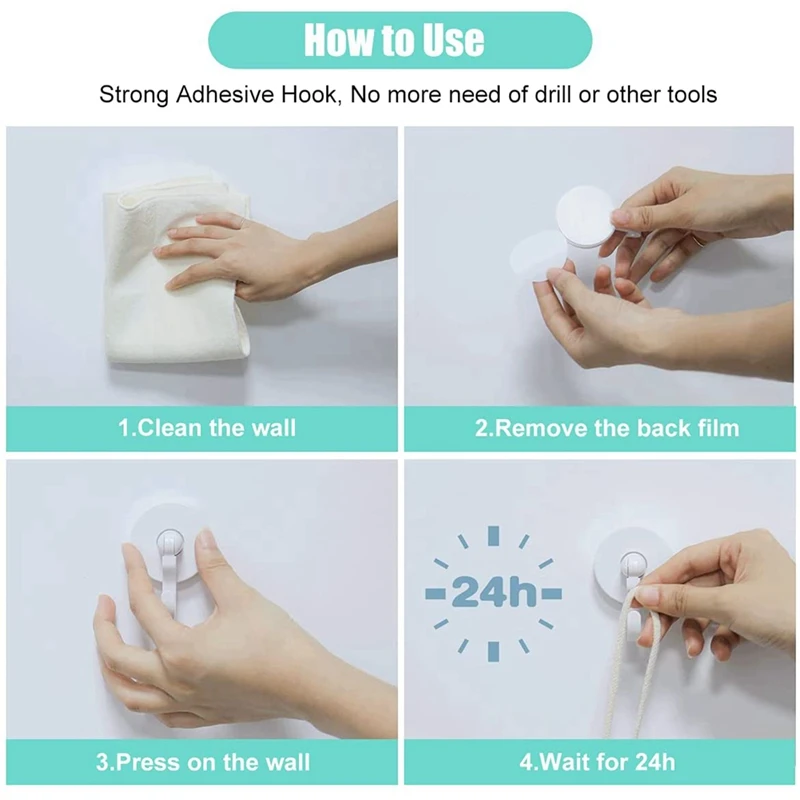 How to Use

Strong Adhesive Hook, No more need of drill or other tools

1.Clean the wall

2.Remove the back film

3.Press on the wall

24h

4.Wait for 24h