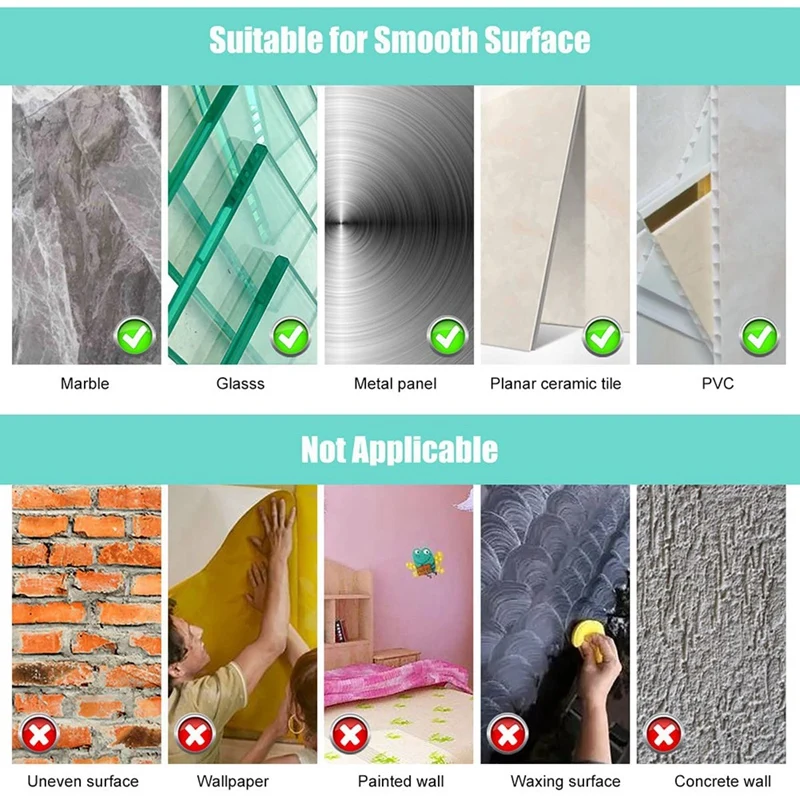 Suitable for Smooth Surface

Marble

Glasss

Metal panel

Planar ceramic tile

PVC

Not Applicable

Uneven surface

Wallpaper

Painted wall

Waxing surface

Concrete wall