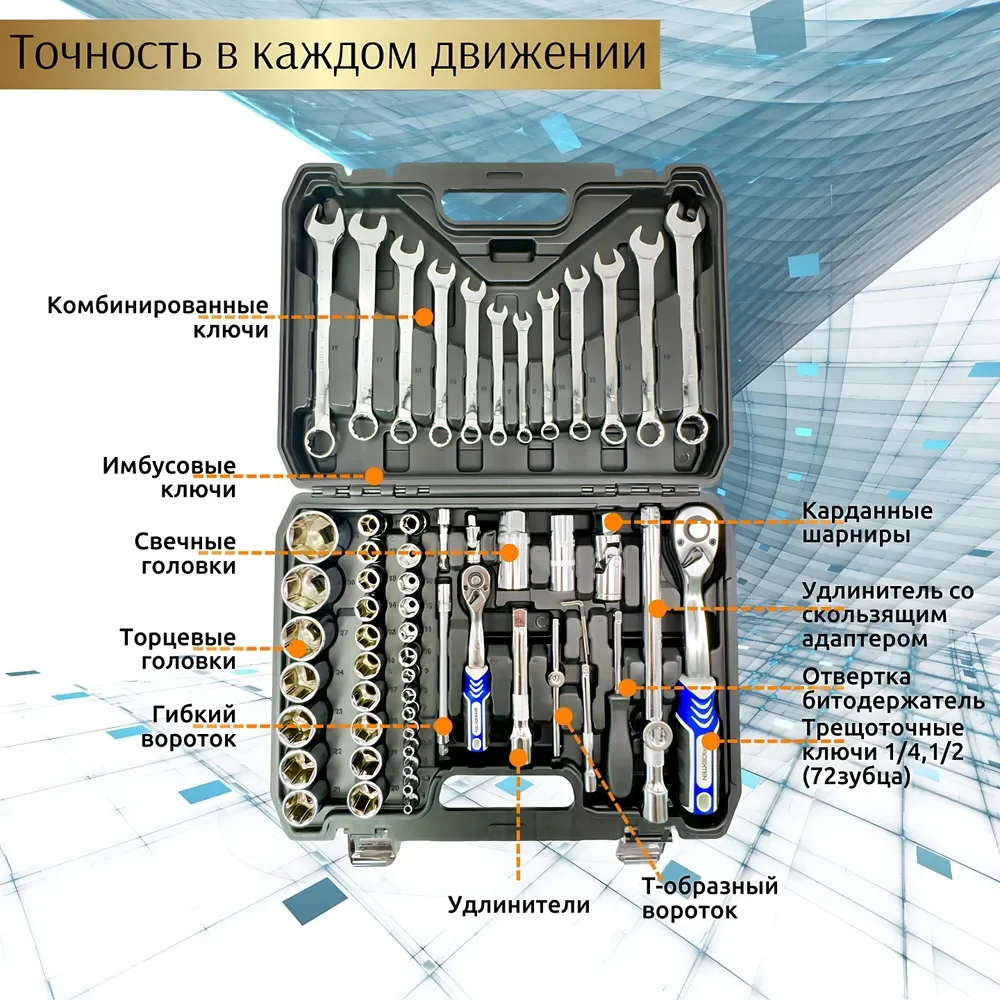 Точность в каждом движении

Комбинированные ключи

Имбусовые ключи

Свечные головки

Торцевые головки

Гибкий вороток

Карданные шарниры

Удлинитель со скользящим адаптером

Отвертка битодержатель

Трещоточные ключи 1/4,1/2 (72зубца)

Удлинители

Т-образный вороток