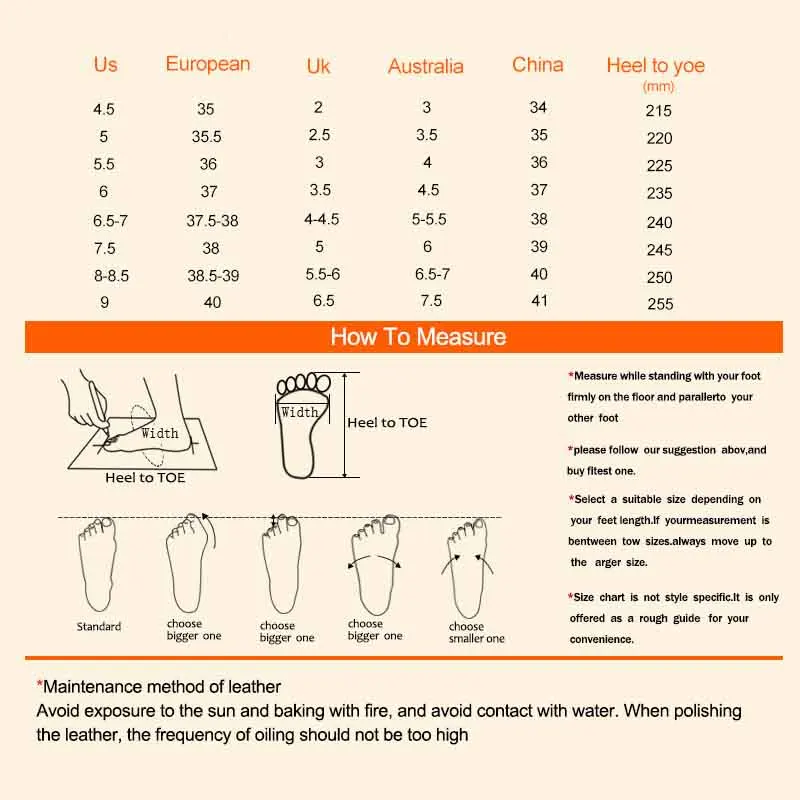 | Us | European | Uk | Australia | China | Heel to yoe (mm) |
|---|---|---|---|---|---|
| 4.5 | 35 | 2 | 3 | 34 | 215 |
| 5 | 35.5 | 2.5 | 3.5 | 35 | 220 |
| 5.5 | 36 | 3 | 4 | 36 | 225 |
| 6 | 37 | 3.5 | 4.5 | 37 | 235 |
| 6.5-7 | 37.5-38 | 4-4.5 | 5-5.5 | 38 | 240 |
| 7.5 | 38 | 5 | 6 | 39 | 245 |
| 8-8.5 | 38.5-39 | 5.5-6 | 6.5-7 | 40 | 250 |
| 9 | 40 | 6.5 | 7.5 | 41 | 255 |

How To Measure

Width
Heel to TOE

Width
Heel to TOE

Standard
choose bigger one
choose bigger one
choose bigger one
choose smaller one

*Measure while standing with your foot firmly on the floor and parallerto your other foot

*please follow our suggestion abov,and buy fitest one.

*Select a suitable size depending on your feet length.If yourmeasurement is bentween tow sizes.always move up to the arger size.

*Size chart is not style specific.It is only offered as a rough guide for your convenience.

*Maintenance method of leather
Avoid exposure to the sun and baking with fire, and avoid contact with water. When polishing the leather, the frequency of oiling should not be too high