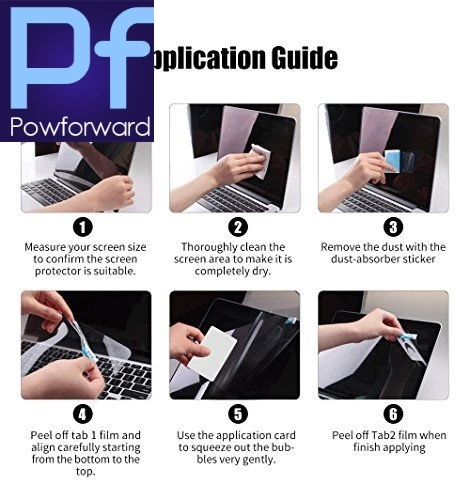 Pf
Powforward

pplication Guide

1
Measure your screen size to confirm the screen protector is suitable.

2
Thoroughly clean the screen area to make it is completely dry.

3
Remove the dust with the dust-absorber sticker

4
Peel off tab 1 film and align carefully starting from the bottom to the top.

5
Use the application card to squeeze out the bubbles very gently.

6
Peel off Tab2 film when finish applying