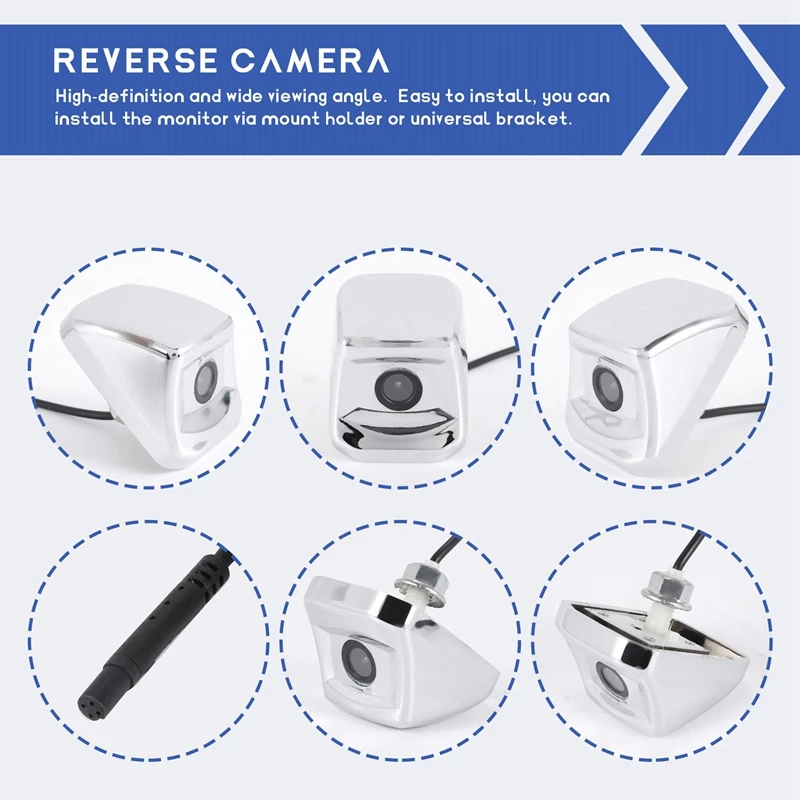 REVERSE CAMERA
High-definition and wide viewing angle. Easy to install, you can install the monitor via mount holder or universal bracket.