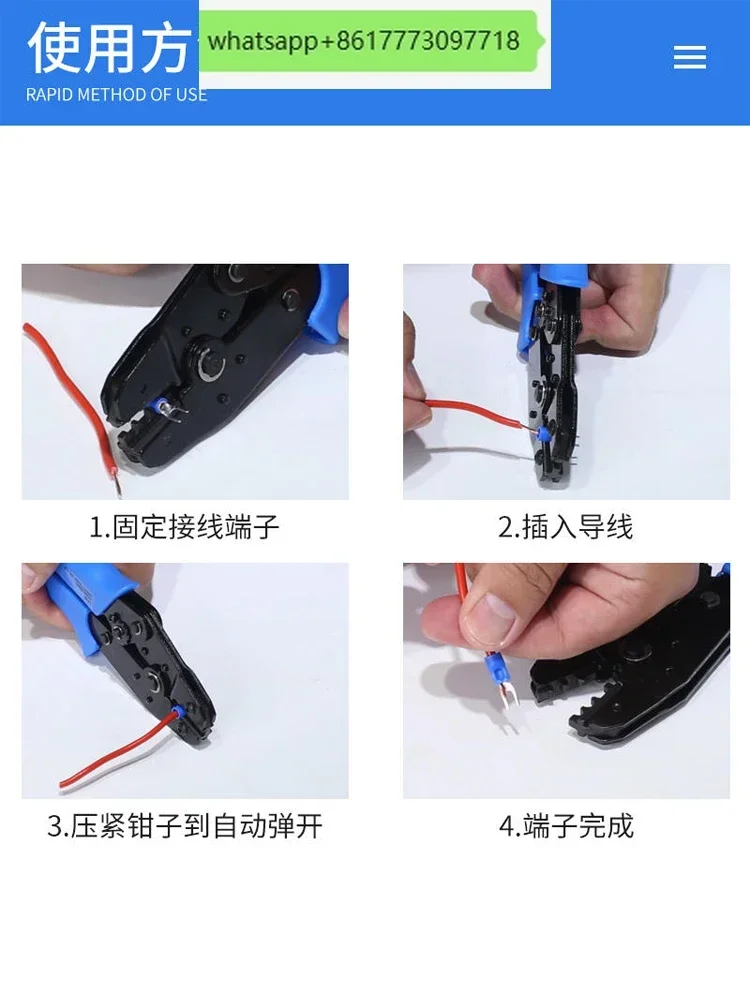 使用方

whatsapp+8617773097718

RAPID METHOD OF USE

1.固定接线端子

2.插入导线

3.压紧钳子到自动弹开

4.端子完成