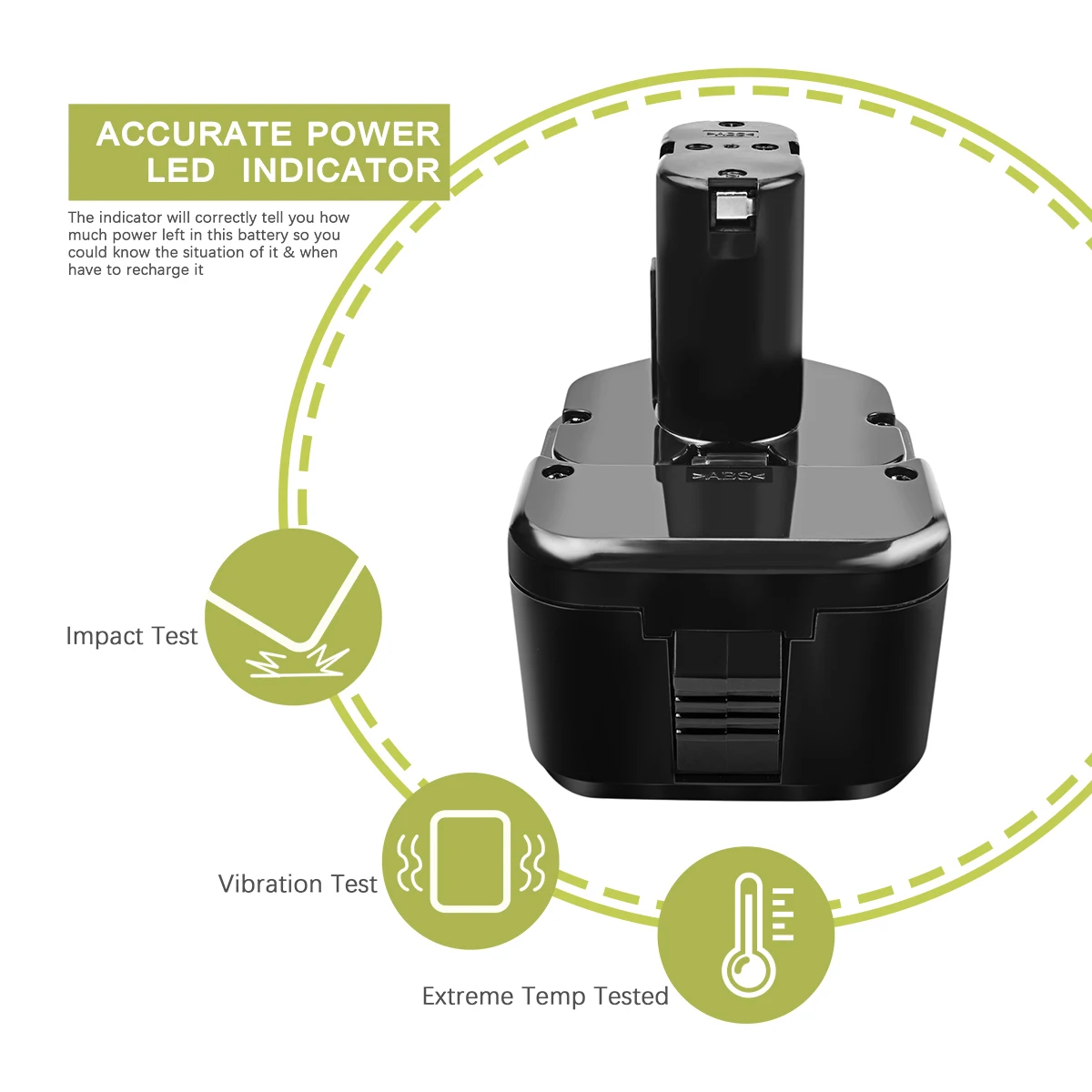 ACCURATE POWER LED INDICATOR

The indicator will correctly tell you how much power left in this battery so you could know the situation of it & when have to recharge it

>ABS<

Impact Test

Vibration Test

Extreme Temp Tested