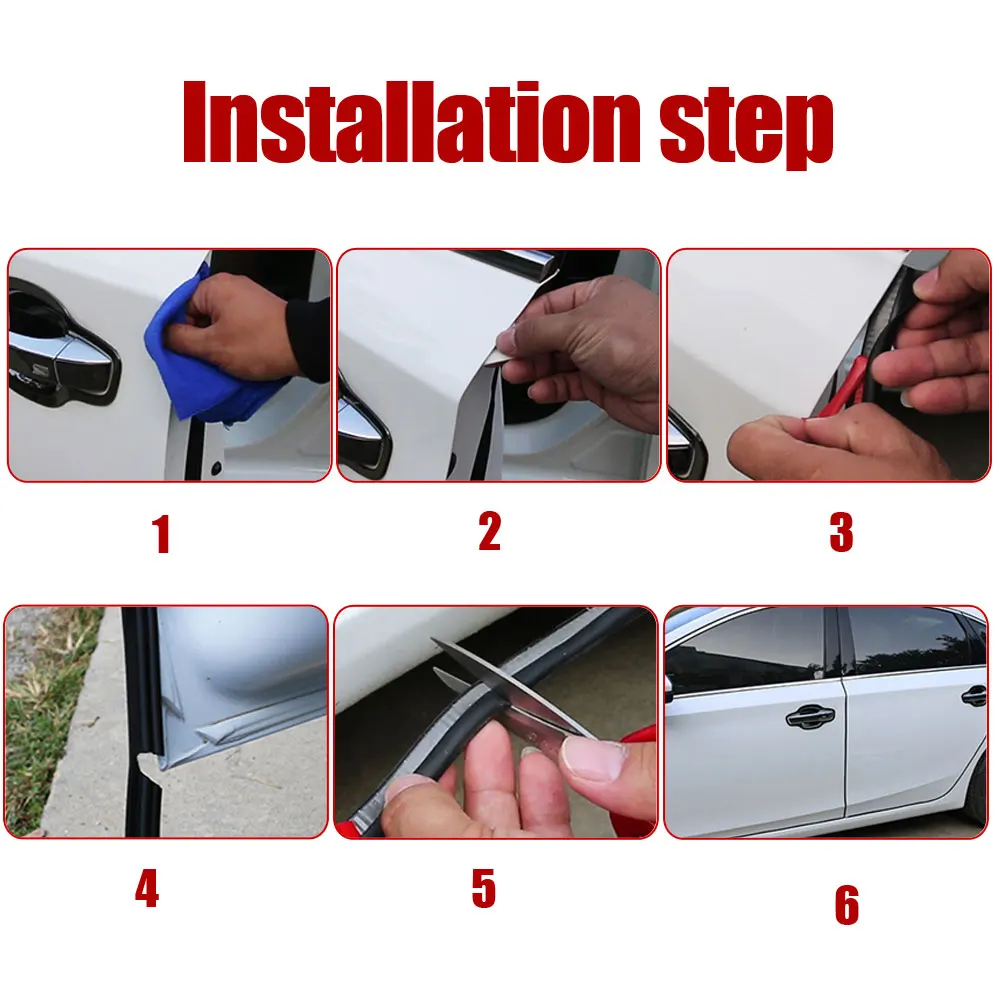 Installation step

1

2

3

4

5

6