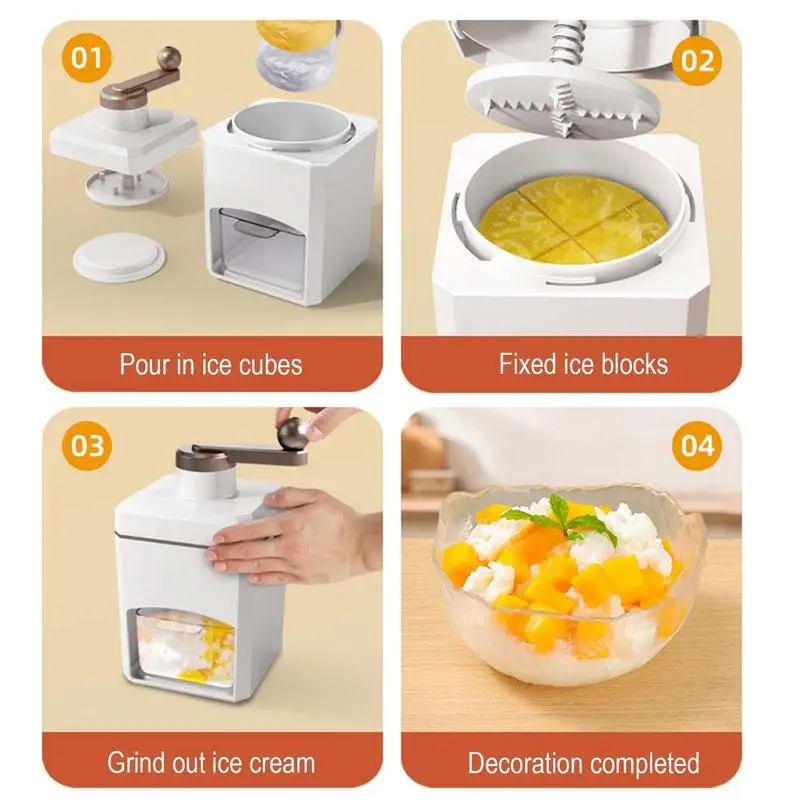 01

Pour in ice cubes

02

Fixed ice blocks

03

Grind out ice cream

04

Decoration completed