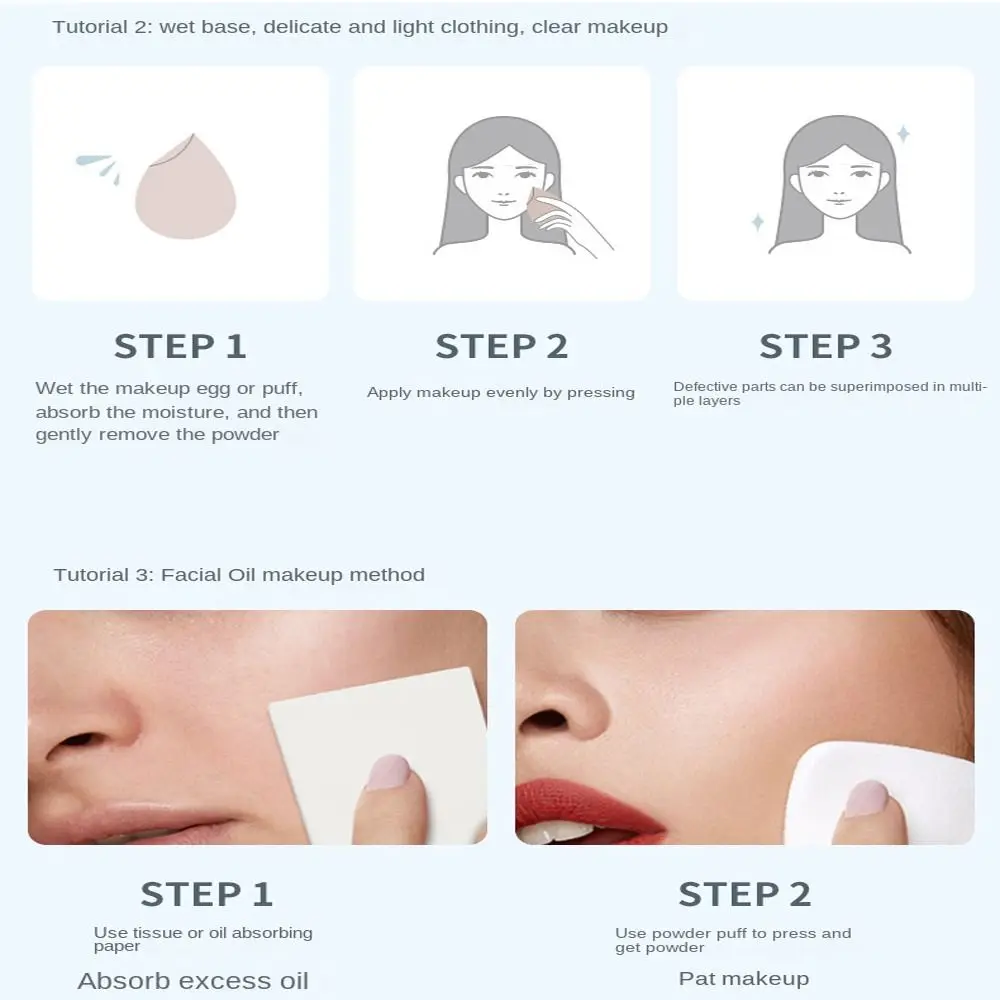 Tutorial 2: wet base, delicate and light clothing, clear makeup

STEP 1

Wet the makeup egg or puff, absorb the moisture, and then gently remove the powder

STEP 2

Apply makeup evenly by pressing

STEP 3

Defective parts can be superimposed in multiple layers

Tutorial 3: Facial Oil makeup method

STEP 1

Use tissue or oil absorbing paper

Absorb excess oil

STEP 2

Use powder puff to press and get powder

Pat makeup