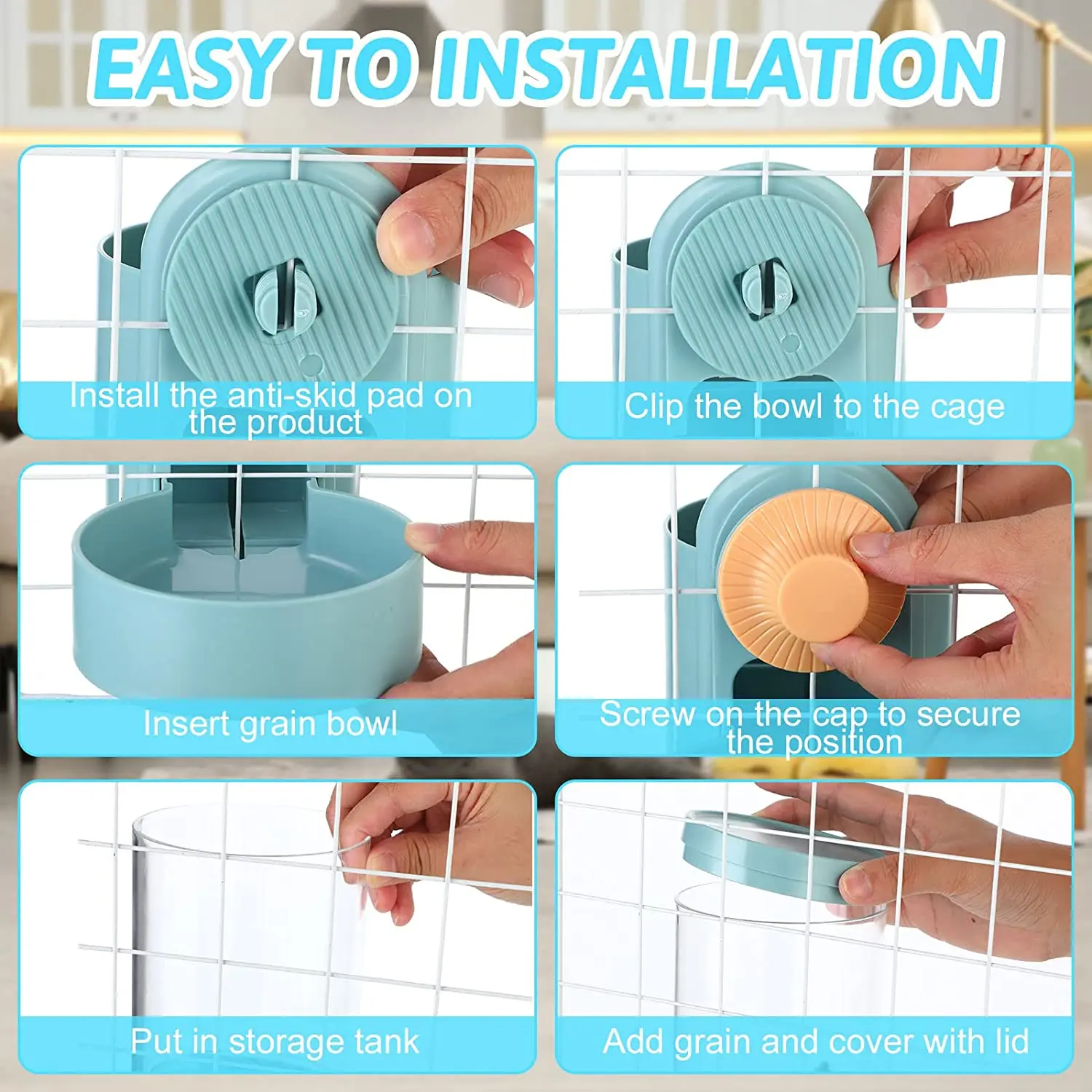 EASY TO INSTALLATION

Install the anti-skid pad on the product

Clip the bowl to the cage

Insert grain bowl

Screw on the cap to secure the position

Put in storage tank

Add grain and cover with lid