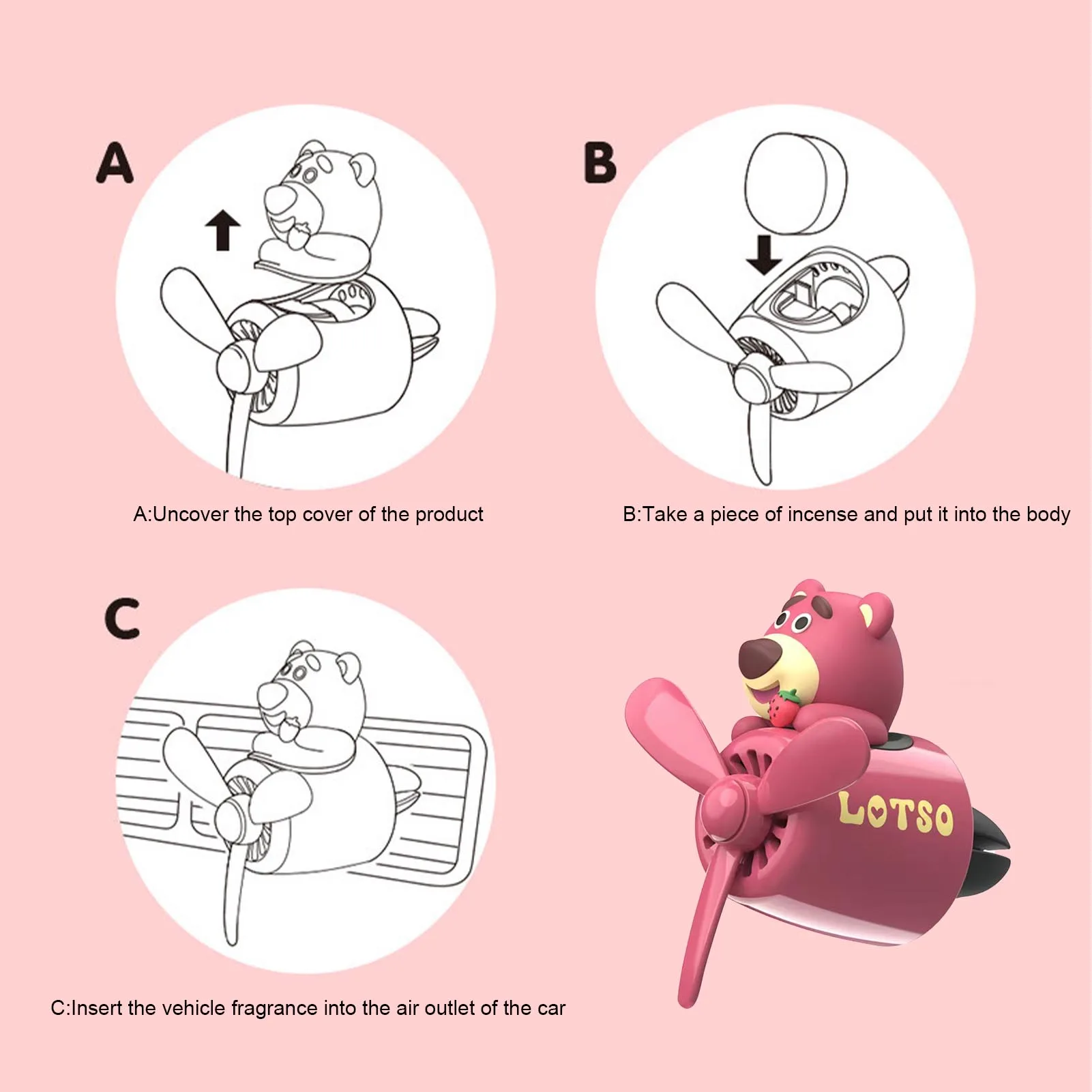 A

A:Uncover the top cover of the product

B

B:Take a piece of incense and put it into the body

C

C:Insert the vehicle fragrance into the air outlet of the car

LOTSO