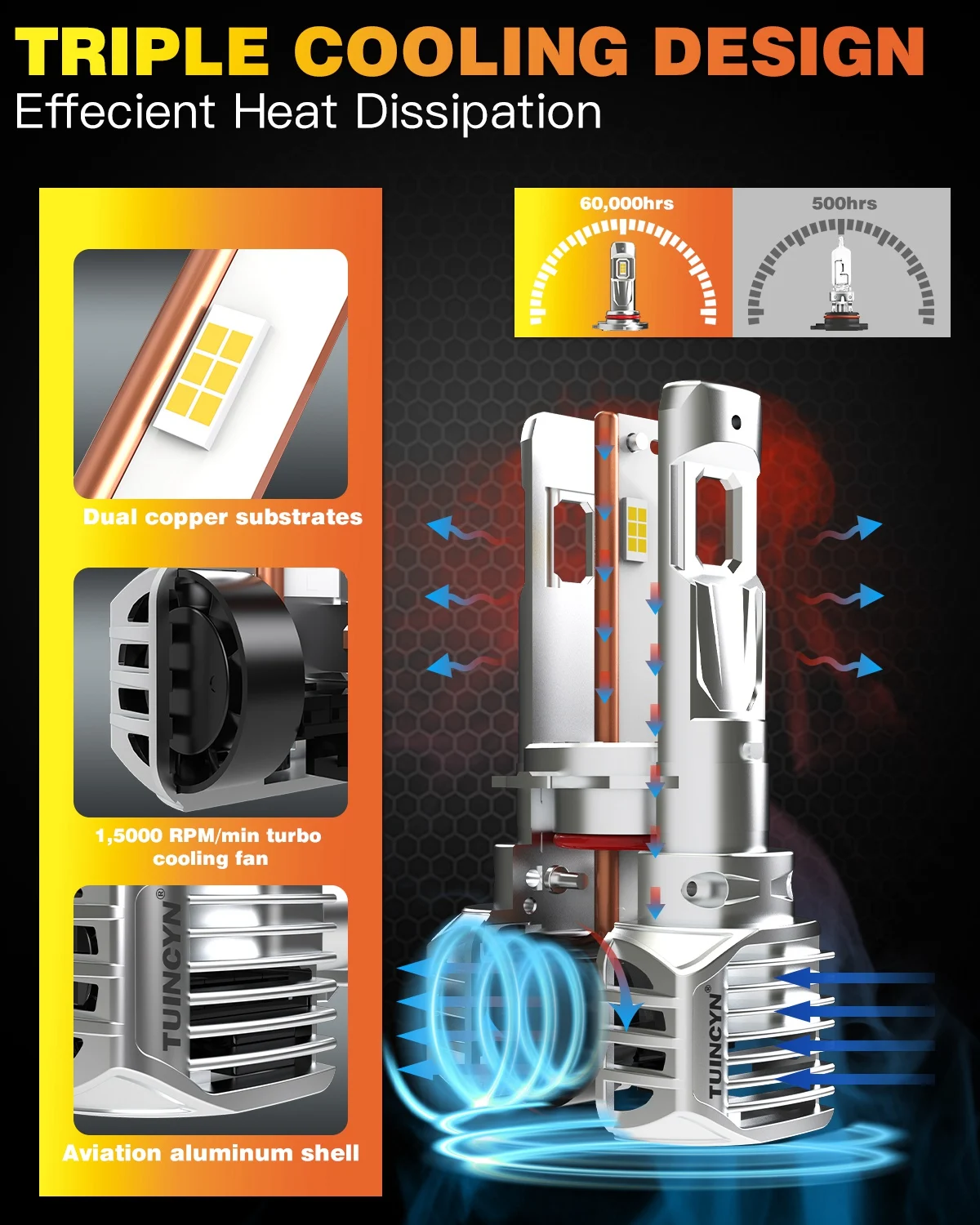 TRIPLE COOLING DESIGN
Effecient Heat Dissipation

Dual copper substrates

1,5000 RPM/min turbo cooling fan

TUINCYN®

Aviation aluminum shell

60,000hrs

500hrs

TUINCYN