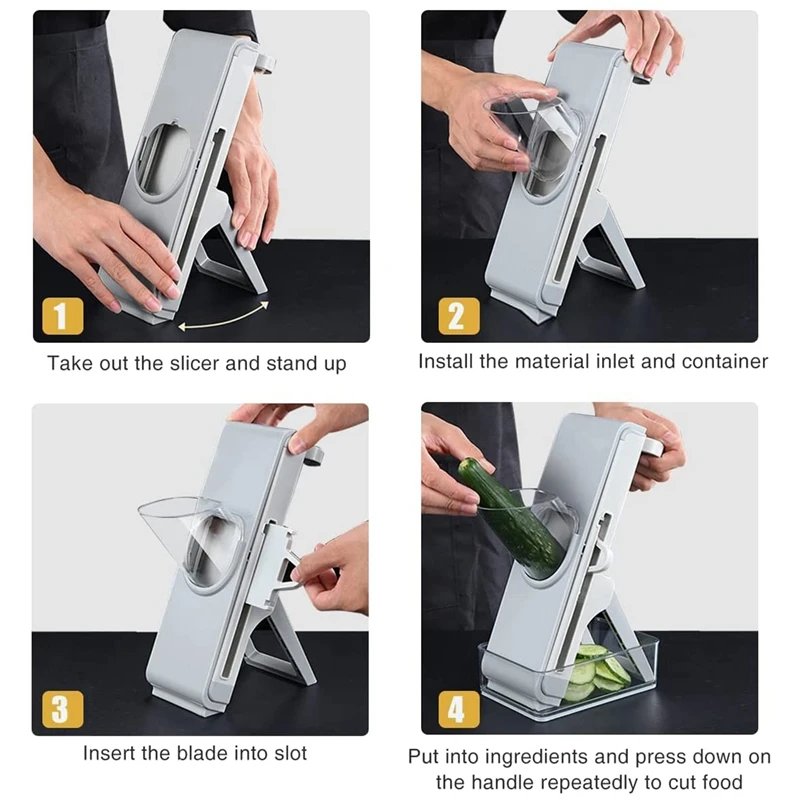 1

Take out the slicer and stand up

2

Install the material inlet and container

3

Insert the blade into slot

4

Put into ingredients and press down on the handle repeatedly to cut food