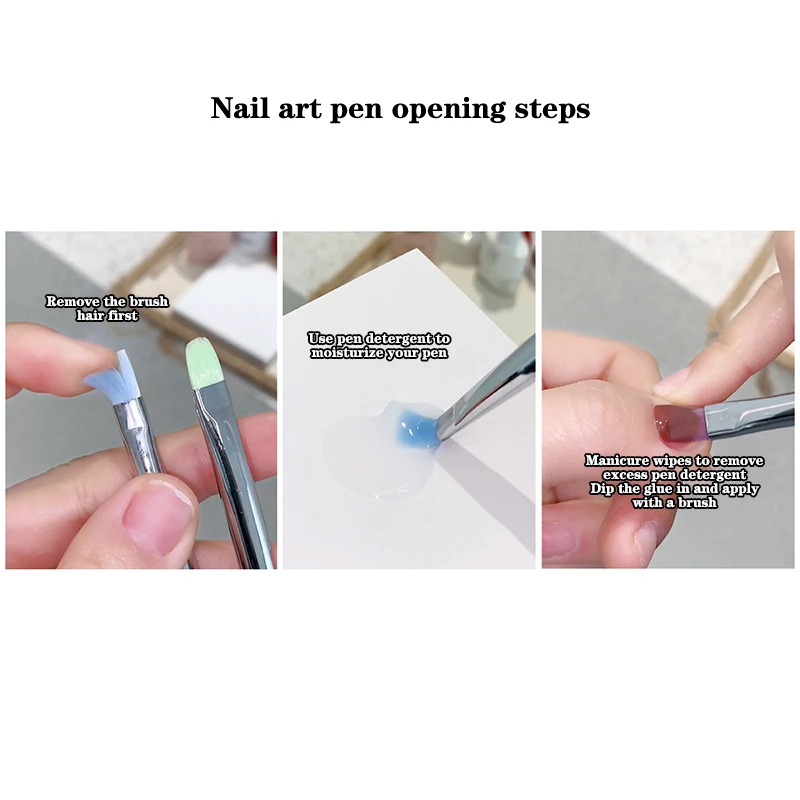 Nail art pen opening steps

Remove the brush hair first

Use pen detergent to moisturize your pen

Manicure wipes to remove excess pen detergent
Dip the glue in and apply with a brush