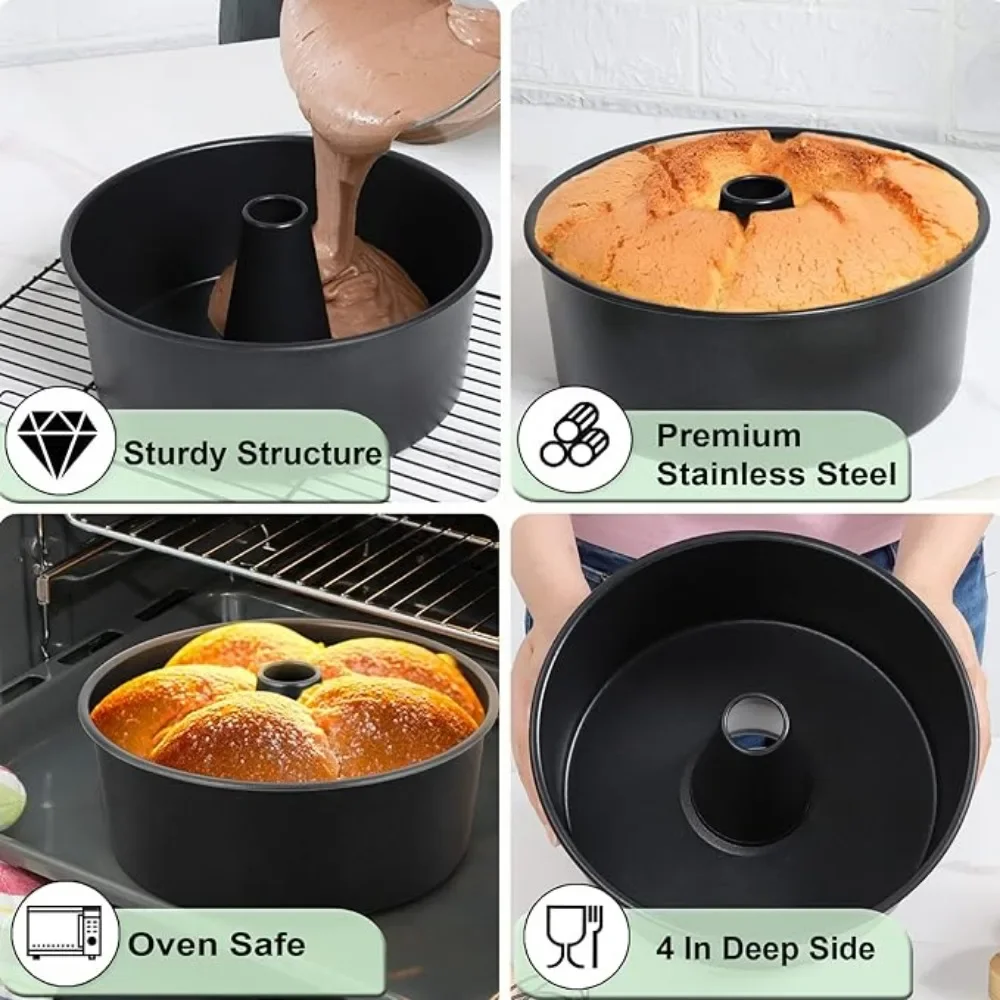 Sturdy Structure

Premium Stainless Steel

Oven Safe

4 In Deep Side