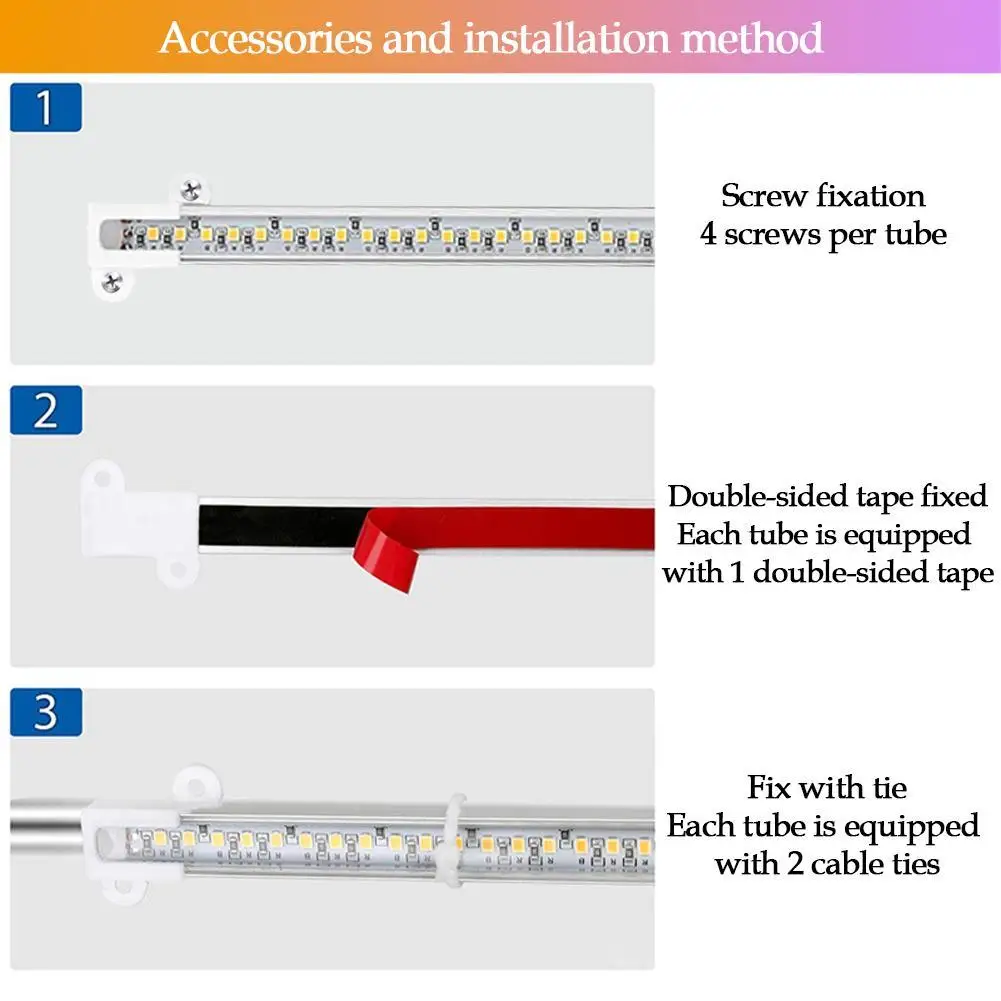 Accessories and installation method

1

Screw fixation
4 screws per tube

2

Double-sided tape fixed
Each tube is equipped with 1 double-sided tape

3

Fix with tie
Each tube is equipped with 2 cable ties