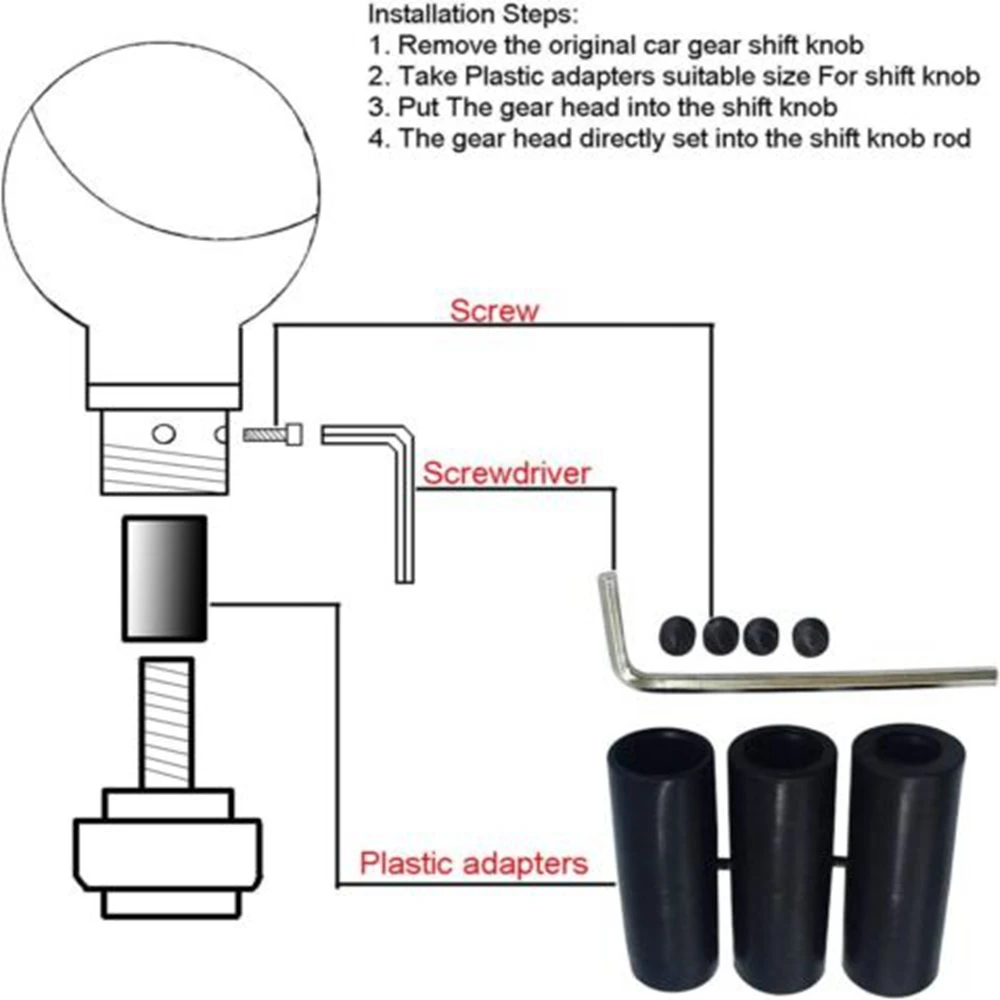 Installation Steps:
1. Remove the original car gear shift knob
2. Take Plastic adapters suitable size For shift knob
3. Put The gear head into the shift knob
4. The gear head directly set into the shift knob rod

Screw

Screwdriver

Plastic adapters