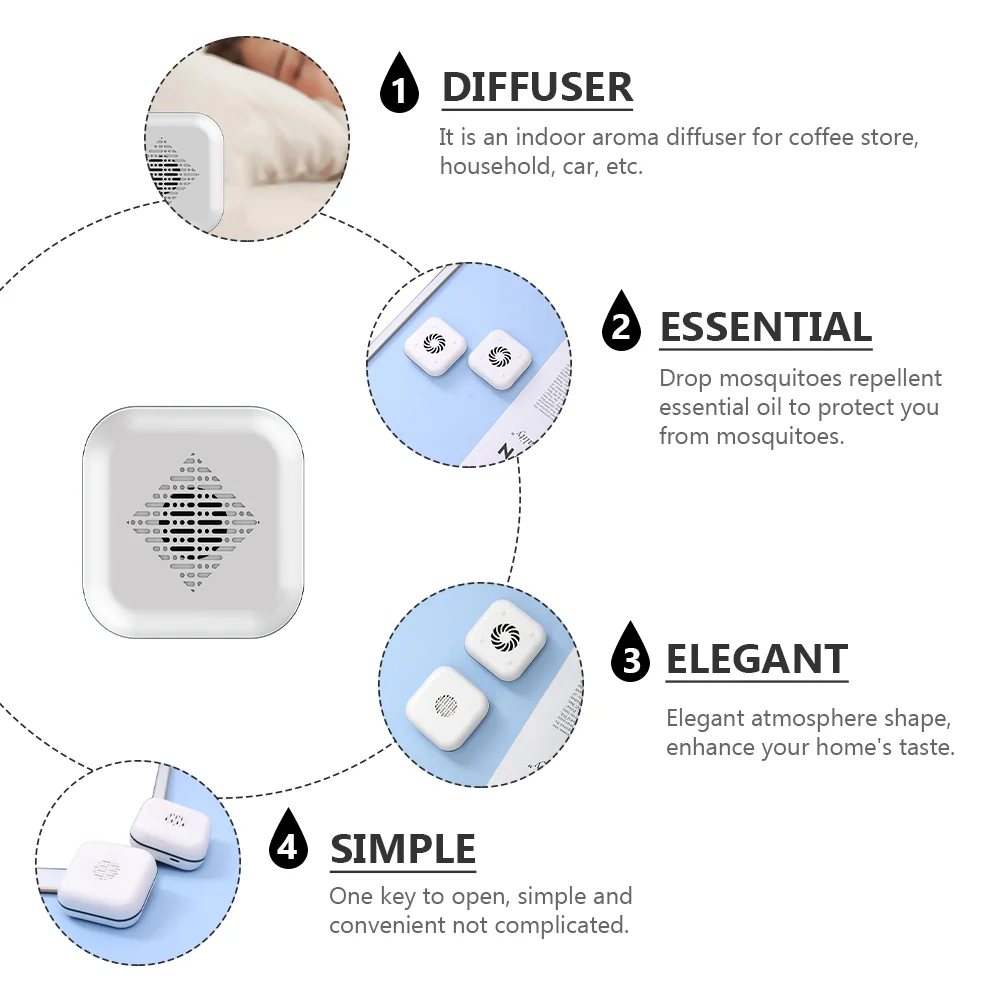 1 DIFFUSER
It is an indoor aroma diffuser for coffee store, household, car, etc.

2 ESSENTIAL
Drop mosquitoes repellent essential oil to protect you from mosquitoes.

3 ELEGANT
Elegant atmosphere shape, enhance your home's taste.

4 SIMPLE
One key to open, simple and convenient not complicated.