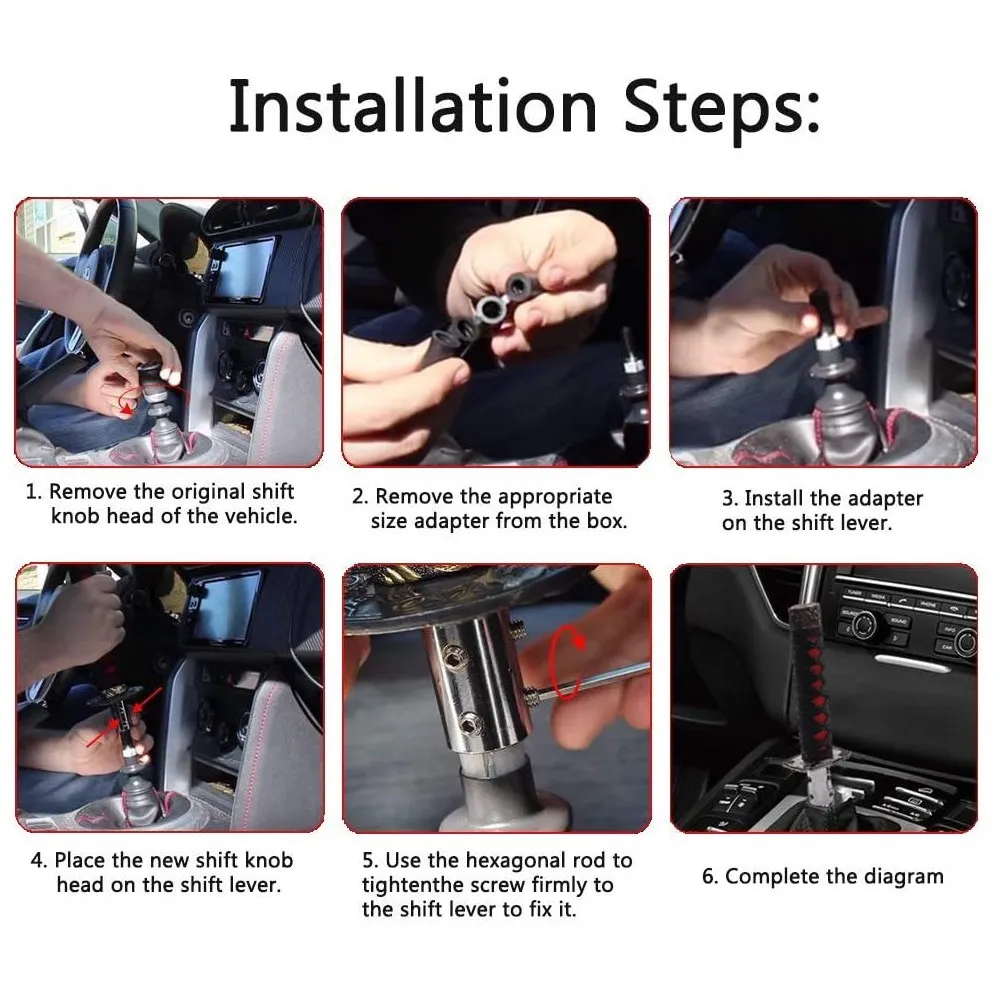 Installation Steps:

1. Remove the original shift knob head of the vehicle.

2. Remove the appropriate size adapter from the box.

3. Install the adapter on the shift lever.

4. Place the new shift knob head on the shift lever.

5. Use the hexagonal rod to tightenthe screw firmly to the shift lever to fix it.

6. Complete the diagram