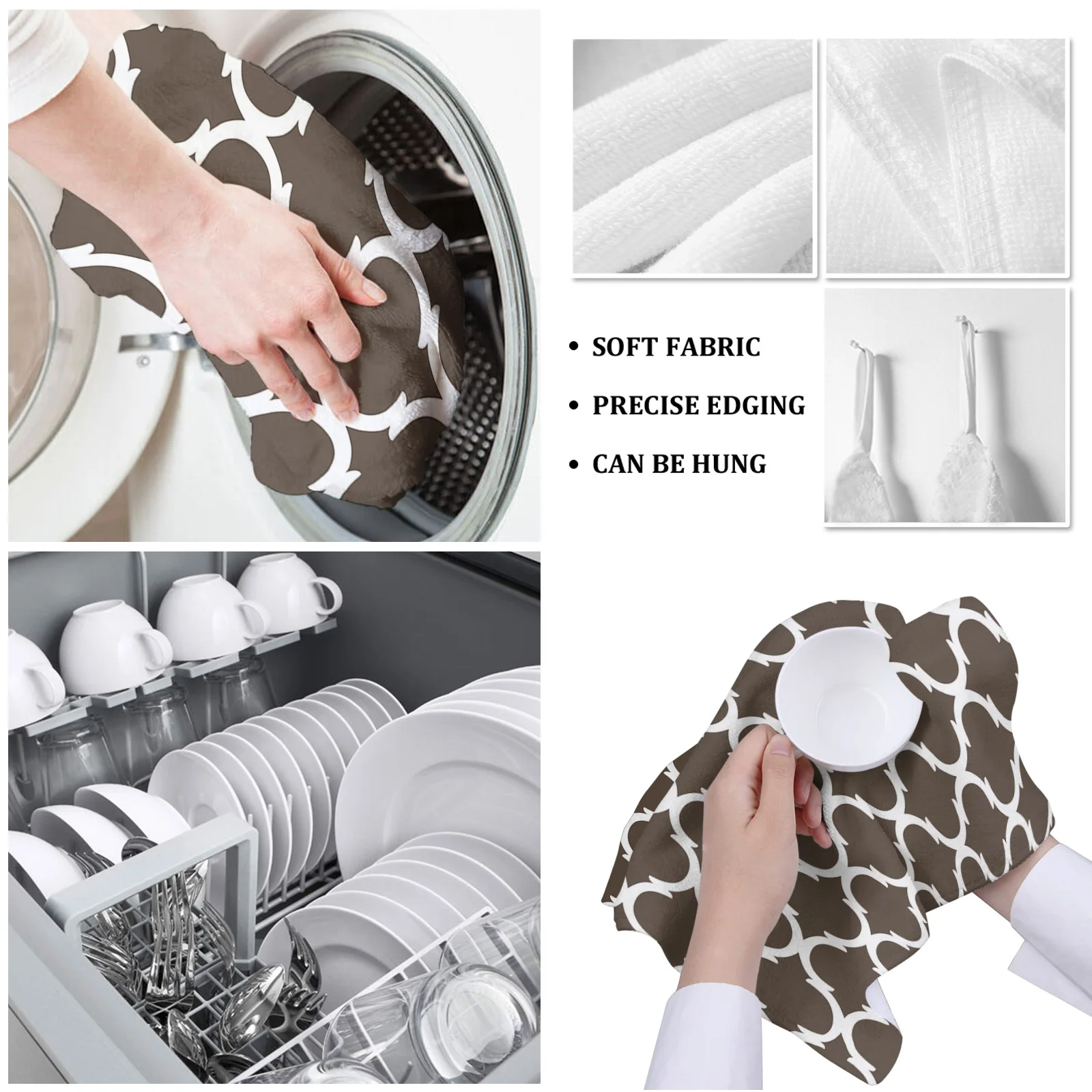 • SOFT FABRIC
• PRECISE EDGING
• CAN BE HUNG