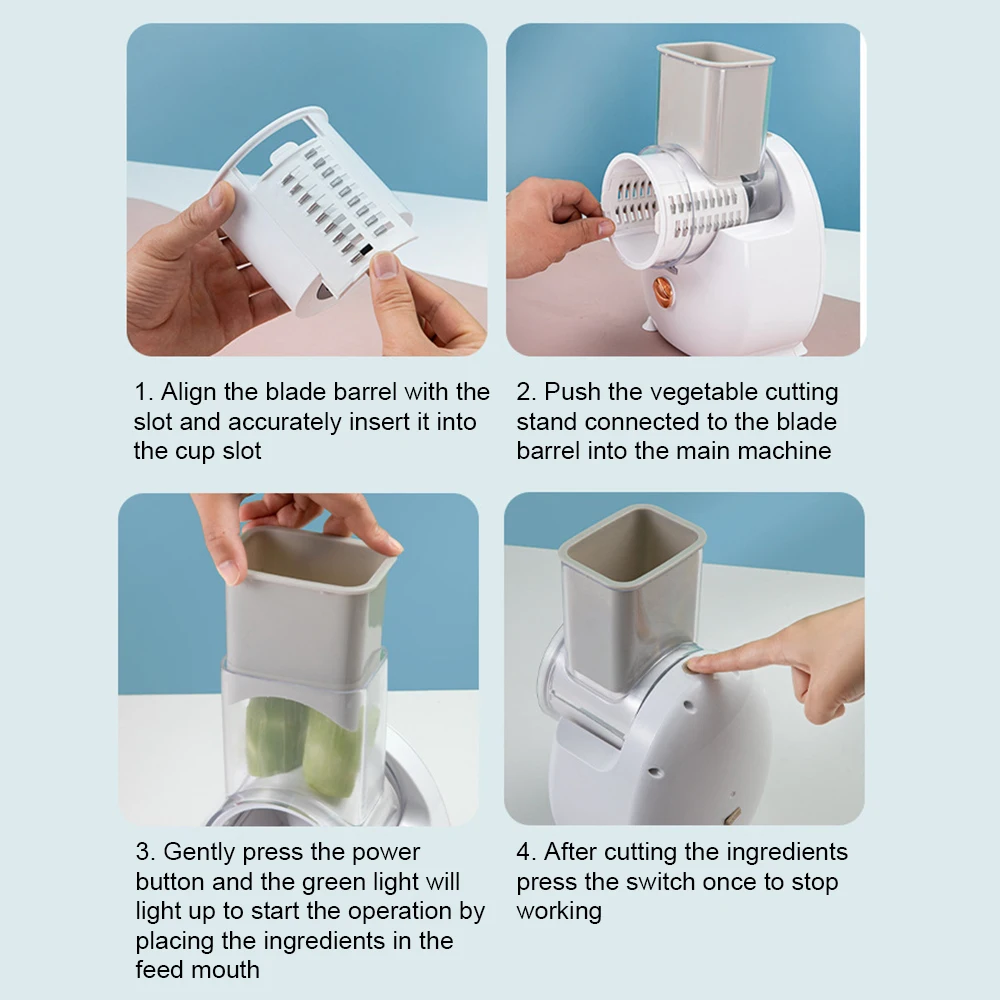 1. Align the blade barrel with the slot and accurately insert it into the cup slot

2. Push the vegetable cutting stand connected to the blade barrel into the main machine

3. Gently press the power button and the green light will light up to start the operation by placing the ingredients in the feed mouth

4. After cutting the ingredients press the switch once to stop working