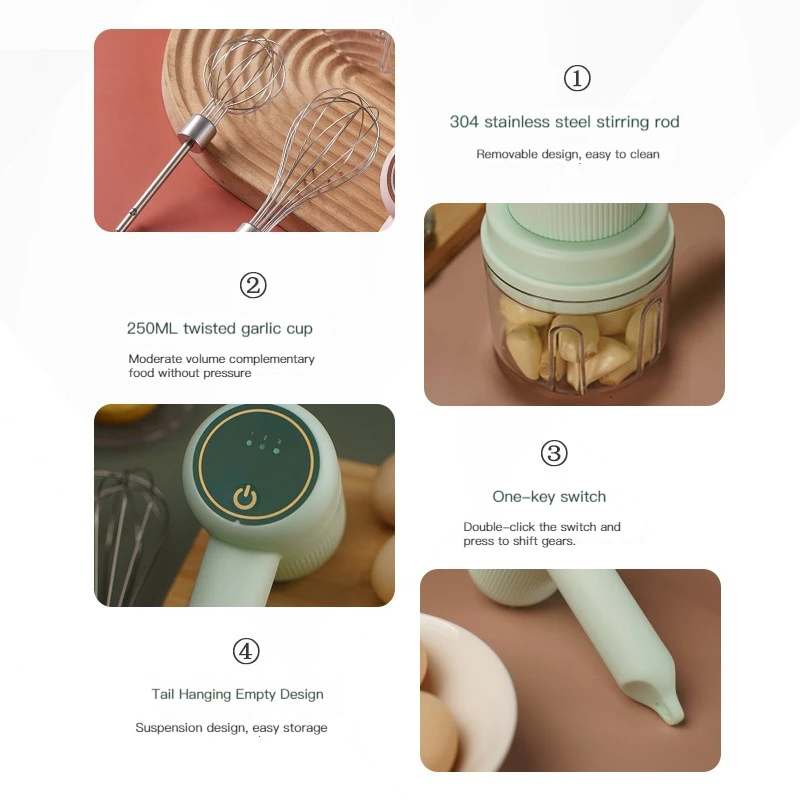 ①

304 stainless steel stirring rod

Removable design, easy to clean

②

250ML twisted garlic cup

Moderate volume complementary food without pressure

1 2 3

③

One-key switch

Double-click the switch and press to shift gears.

④

Tail Hanging Empty Design

Suspension design, easy storage