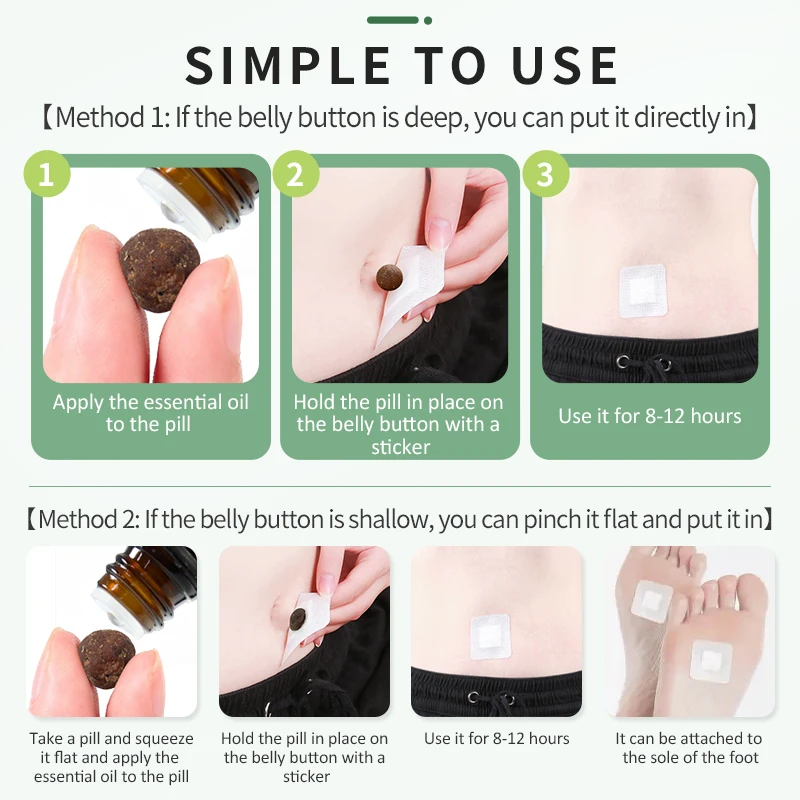 SIMPLE TO USE

【Method 1: If the belly button is deep, you can put it directly in】

1
Apply the essential oil to the pill

2
Hold the pill in place on the belly button with a sticker

3
Use it for 8-12 hours

【Method 2: If the belly button is shallow, you can pinch it flat and put it in】

Take a pill and squeeze it flat and apply the essential oil to the pill

Hold the pill in place on the belly button with a sticker

Use it for 8-12 hours

It can be attached to the sole of the foot