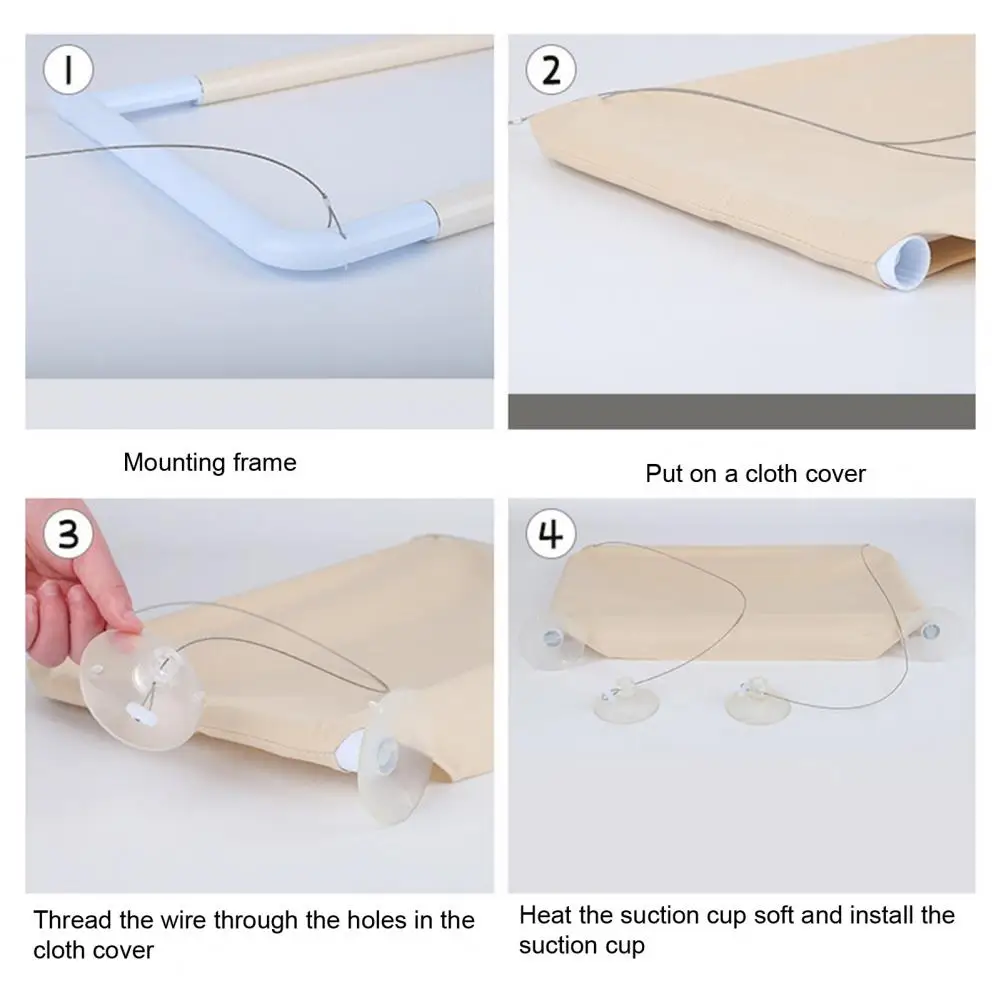 1

Mounting frame

2

Put on a cloth cover

3

Thread the wire through the holes in the cloth cover

4

Heat the suction cup soft and install the suction cup