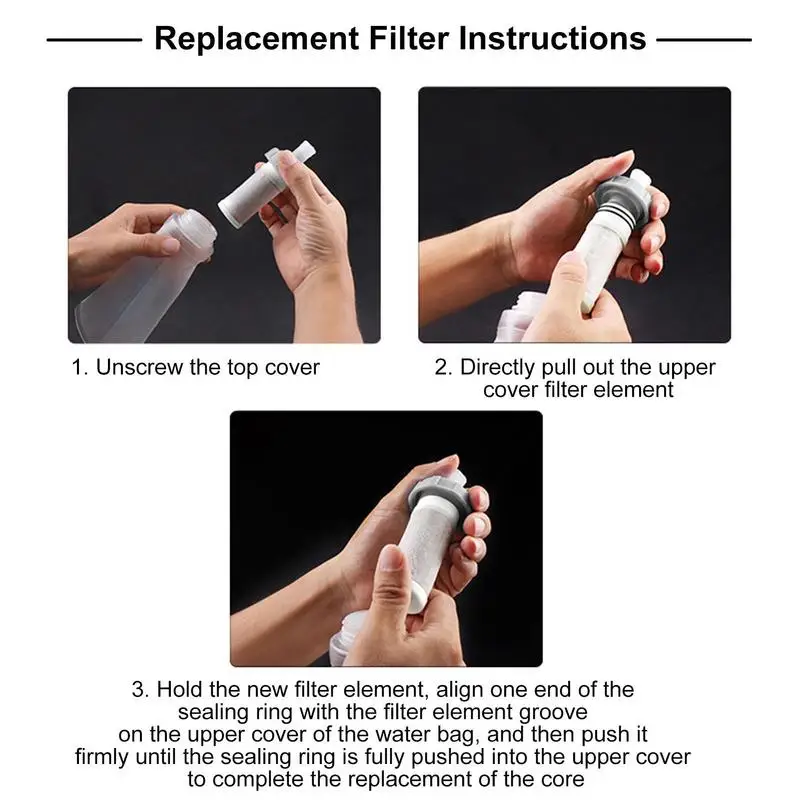 Replacement Filter Instructions

1. Unscrew the top cover

2. Directly pull out the upper cover filter element

3. Hold the new filter element, align one end of the sealing ring with the filter element groove on the upper cover of the water bag, and then push it firmly until the sealing ring is fully pushed into the upper cover to complete the replacement of the core