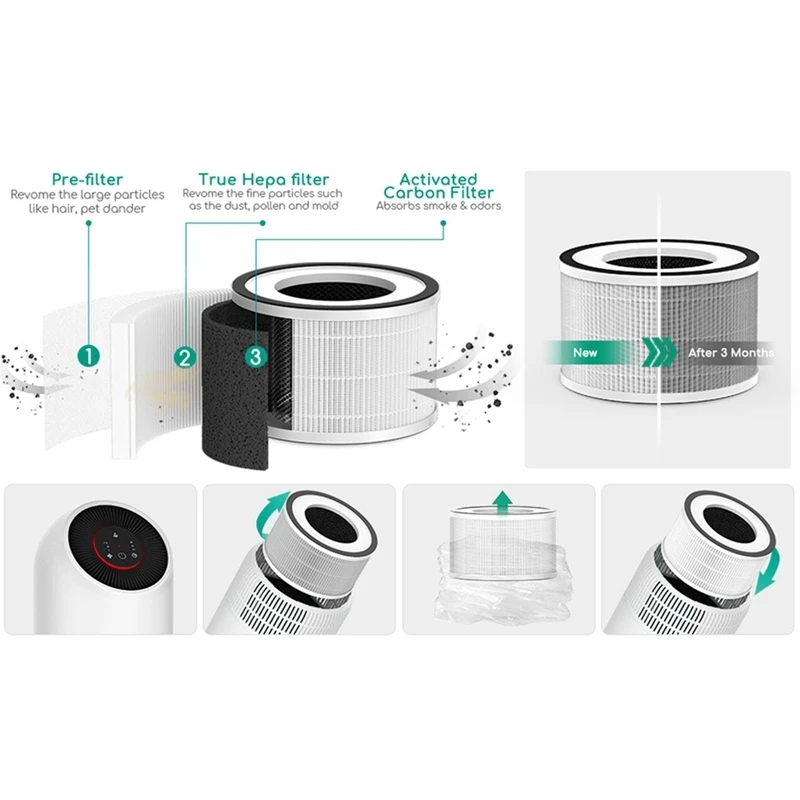 Pre-filter
Revome the large particles like hair, pet dander

True Hepa filter
Revome the fine particles such as the dust, pollen and mold

Activated Carbon Filter
Absorbs smoke & odors

1

2

3

New

After 3 Months