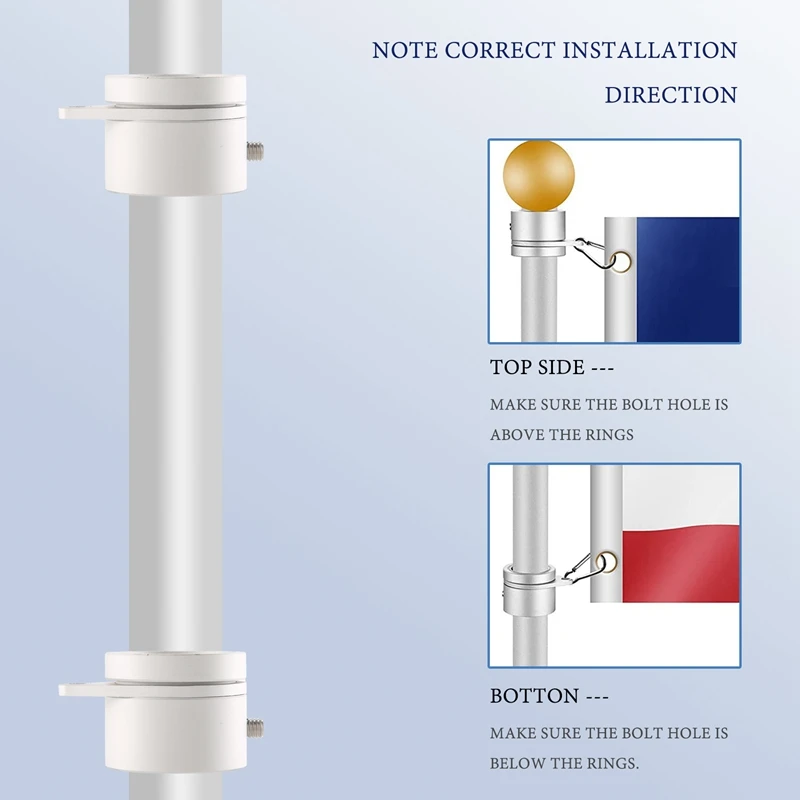 NOTE CORRECT INSTALLATION DIRECTION

TOP SIDE ---

MAKE SURE THE BOLT HOLE IS ABOVE THE RINGS

BOTTON ---

MAKE SURE THE BOLT HOLE IS BELOW THE RINGS.