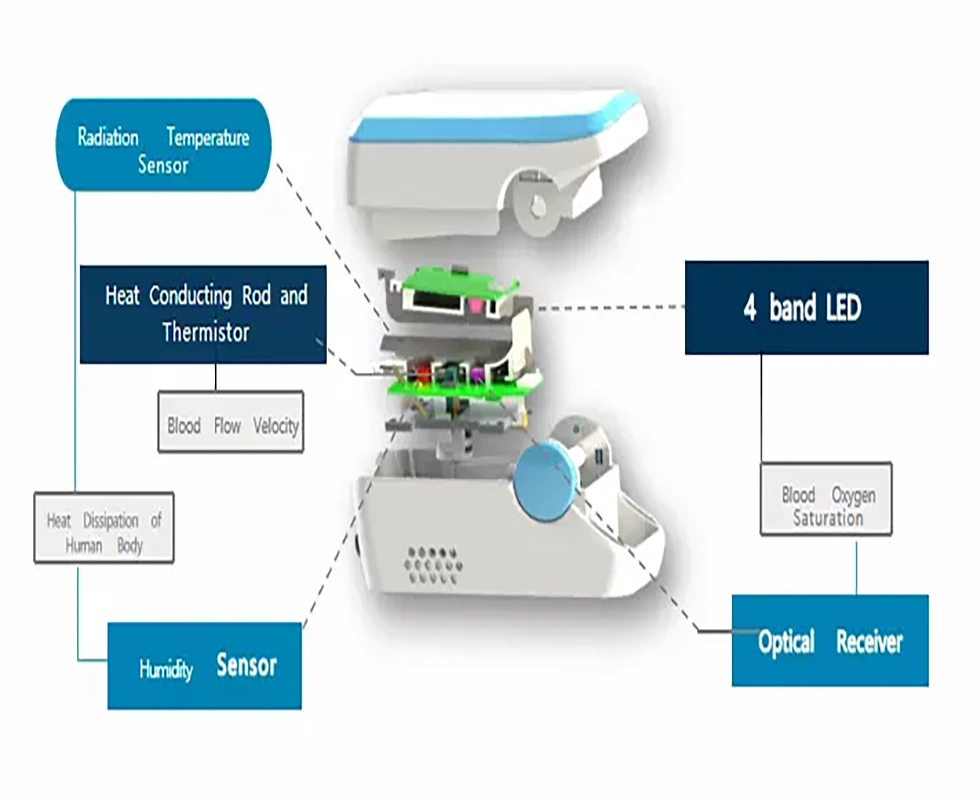 Radiation Temperature Sensor

Heat Conducting Rod and Thermistor

Blood Flow Velocity

Heat Dissipation of Human Body

Humidity Sensor

4 band LED

Blood Oxygen Saturation

Optical Receiver