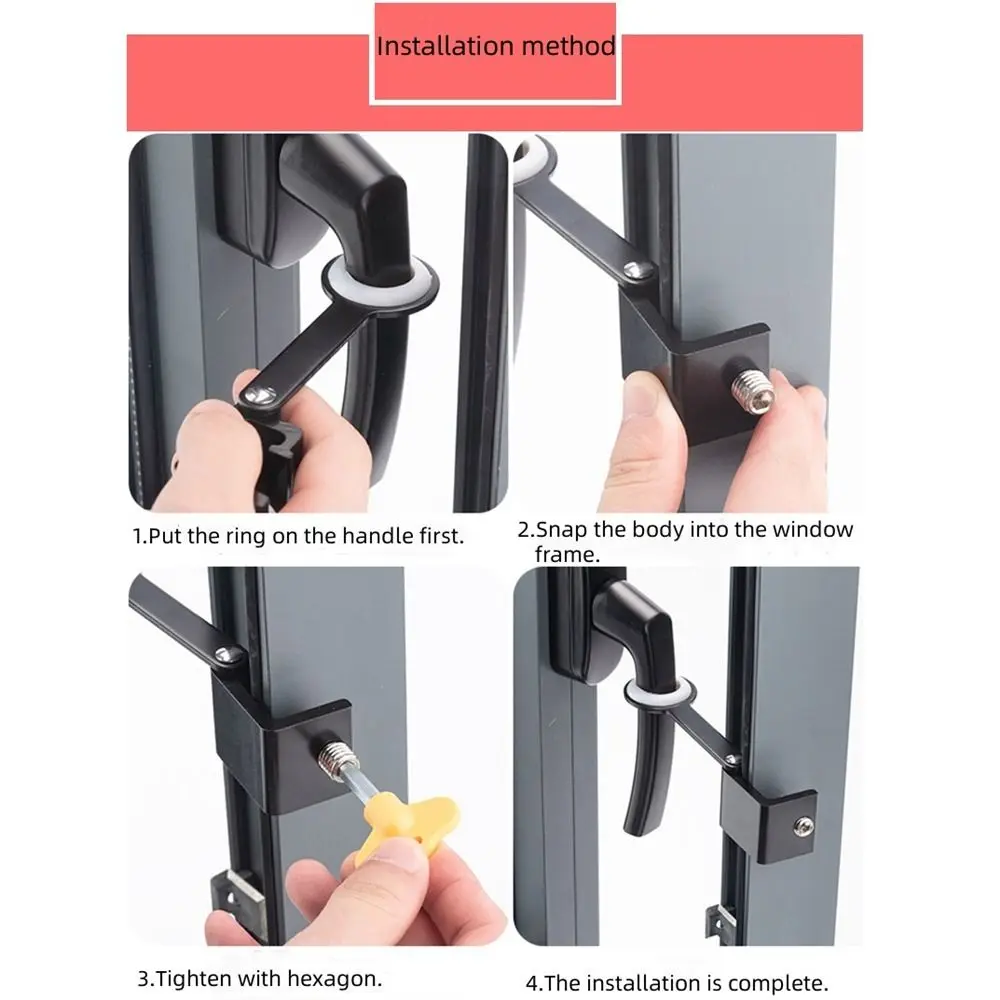 Installation method

1.Put the ring on the handle first.

2.Snap the body into the window frame.

3.Tighten with hexagon.

4.The installation is complete.