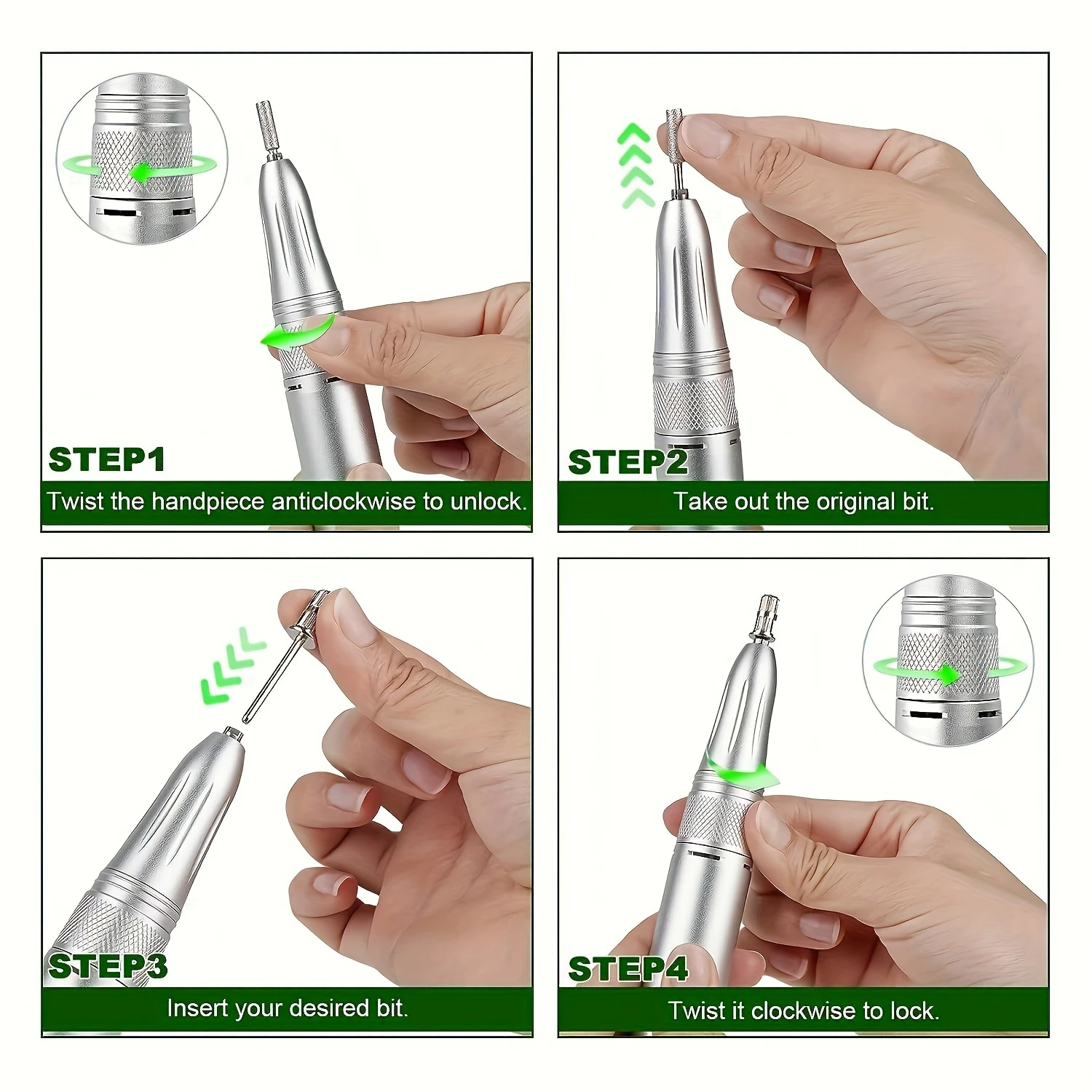 STEP1
Twist the handpiece anticlockwise to unlock.

STEP2
Take out the original bit.

STEP3
Insert your desired bit.

STEP4
Twist it clockwise to lock.