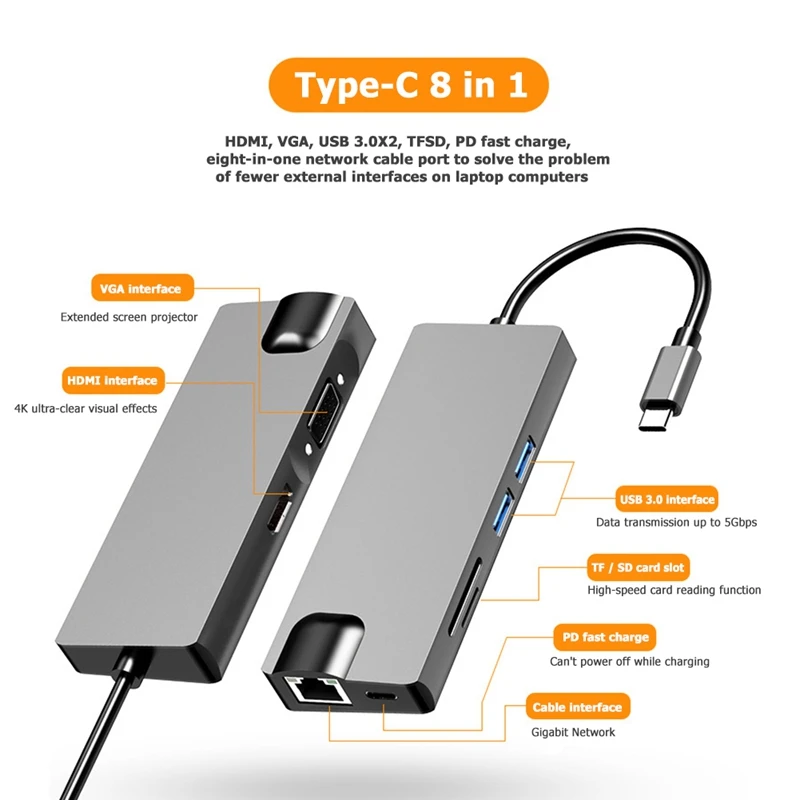 Type-C 8 in 1

HDMI, VGA, USB 3.0X2, TFSD, PD fast charge, eight-in-one network cable port to solve the problem of fewer external interfaces on laptop computers

VGA interface
Extended screen projector

HDMI interface
4K ultra-clear visual effects

USB 3.0 interface
Data transmission up to 5Gbps

TF / SD card slot
High-speed card reading function

PD fast charge
Can't power off while charging

Cable interface
Gigabit Network